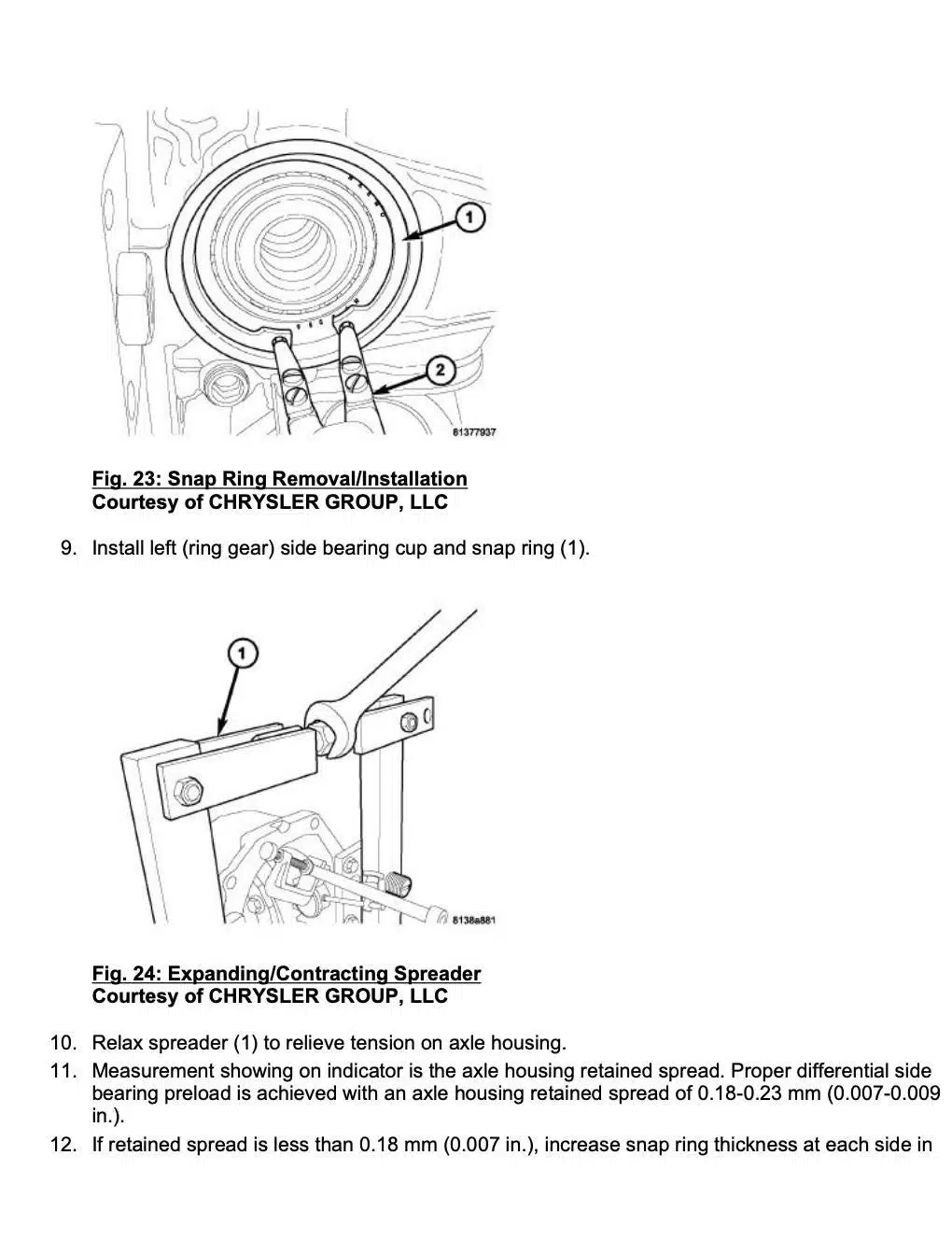 1

2

81377937

Fig. 23: Snap Ring Removal/Installation
Courtesy of CHRYSLER GROUP, LLC

9. Install left (ring gear) side bearing cup and snap ring (1).

1

8138a881

Fig. 24: Expanding/Contracting Spreader
Courtesy of CHRYSLER GROUP, LLC

10. Relax spreader (1) to relieve tension on axle housing.

11. Measurement showing on indicator is the axle housing retained spread. Proper differential side bearing preload is achieved with an axle housing retained spread of 0.18-0.23 mm (0.007-0.009 in.).

12. If retained spread is less than 0.18 mm (0.007 in.), increase snap ring thickness at each side in