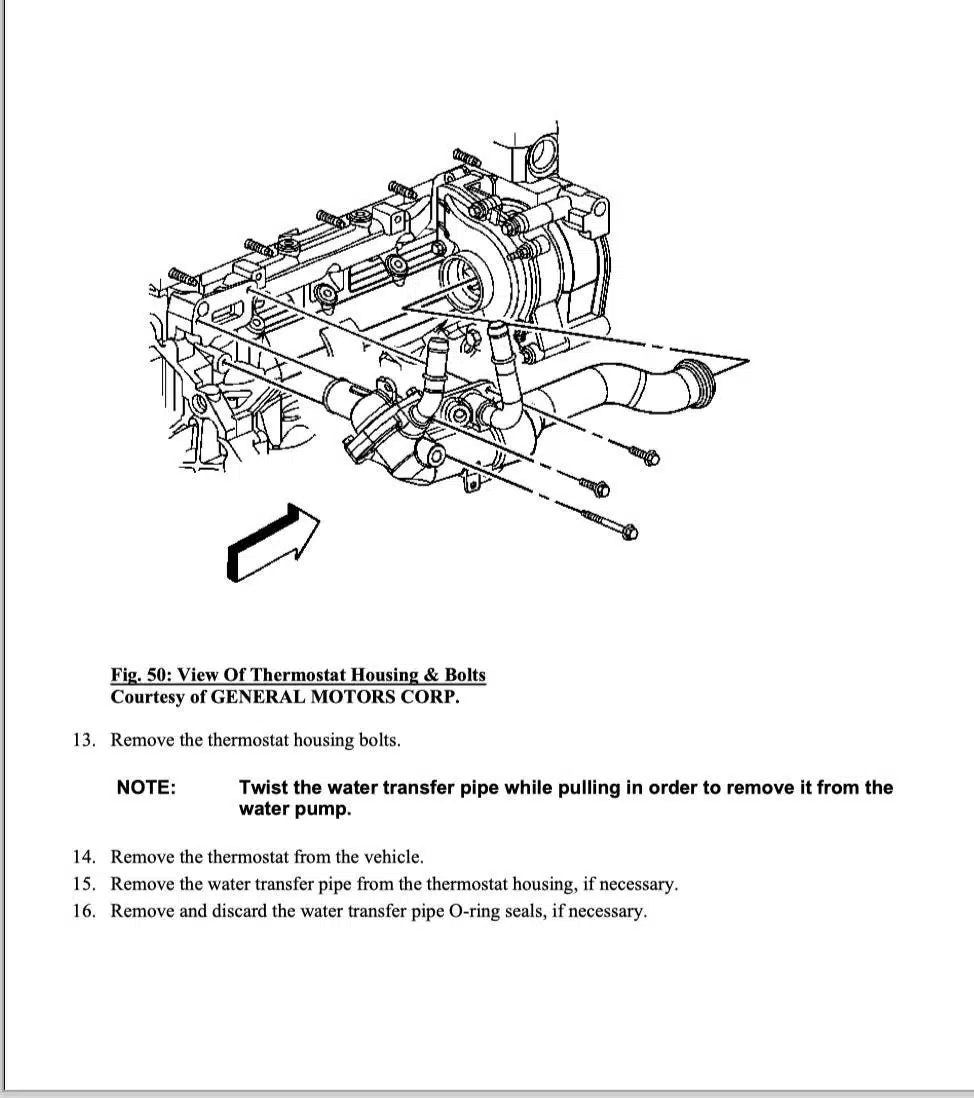 Fig. 50: View Of Thermostat Housing & Bolts
Courtesy of GENERAL MOTORS CORP.

13. Remove the thermostat housing bolts.

NOTE: Twist the water transfer pipe while pulling in order to remove it from the water pump.

14. Remove the thermostat from the vehicle.
15. Remove the water transfer pipe from the thermostat housing, if necessary.
16. Remove and discard the water transfer pipe O-ring seals, if necessary.