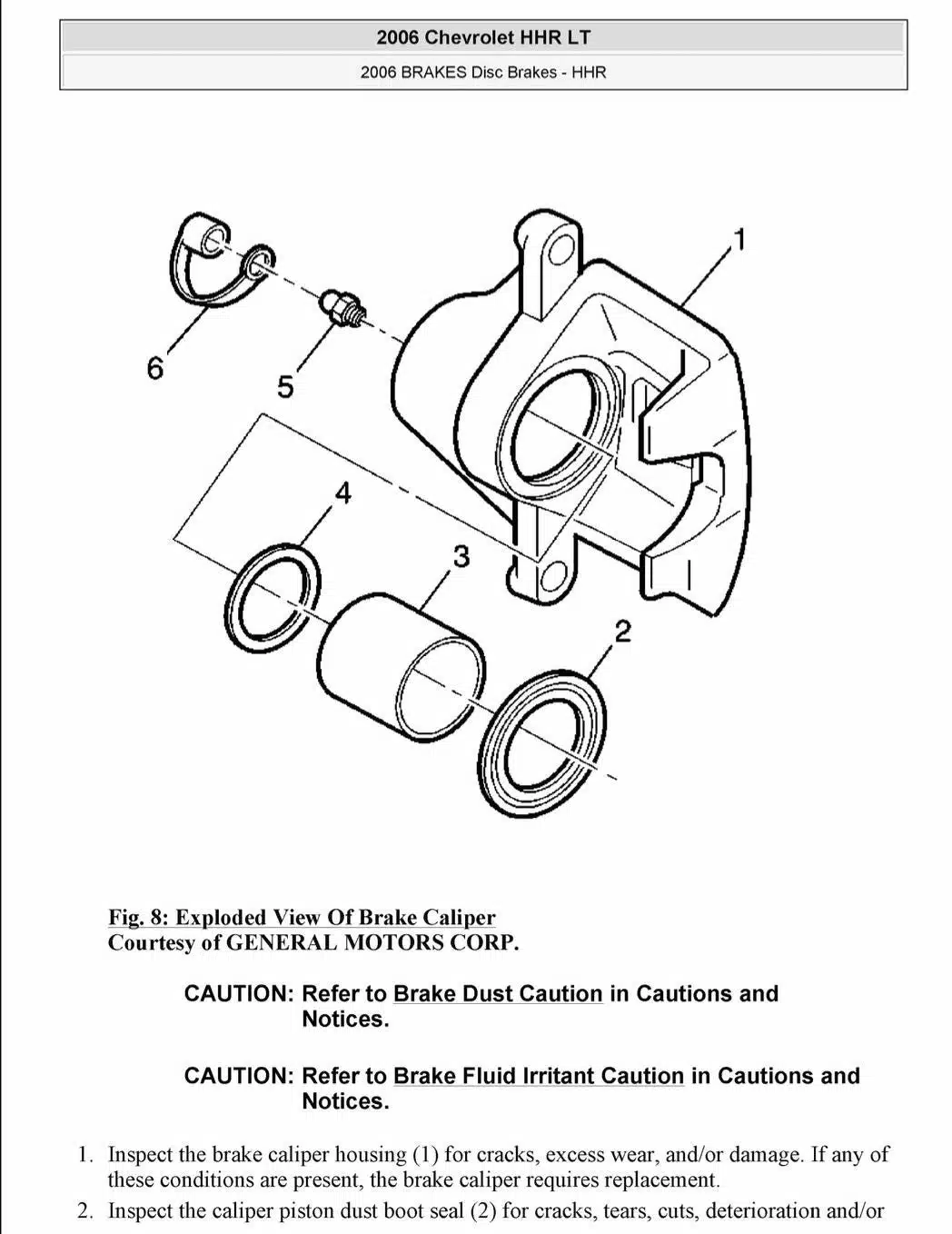 2006 Chevrolet HHR LT

2006 BRAKES Disc Brakes - HHR

1

6

5

4

3

2

Fig. 8: Exploded View Of Brake Caliper
Courtesy of GENERAL MOTORS CORP.

CAUTION: Refer to Brake Dust Caution in Cautions and Notices.

CAUTION: Refer to Brake Fluid Irritant Caution in Cautions and Notices.

1. Inspect the brake caliper housing (1) for cracks, excess wear, and/or damage. If any of these conditions are present, the brake caliper requires replacement.

2. Inspect the caliper piston dust boot seal (2) for cracks, tears, cuts, deterioration and/or