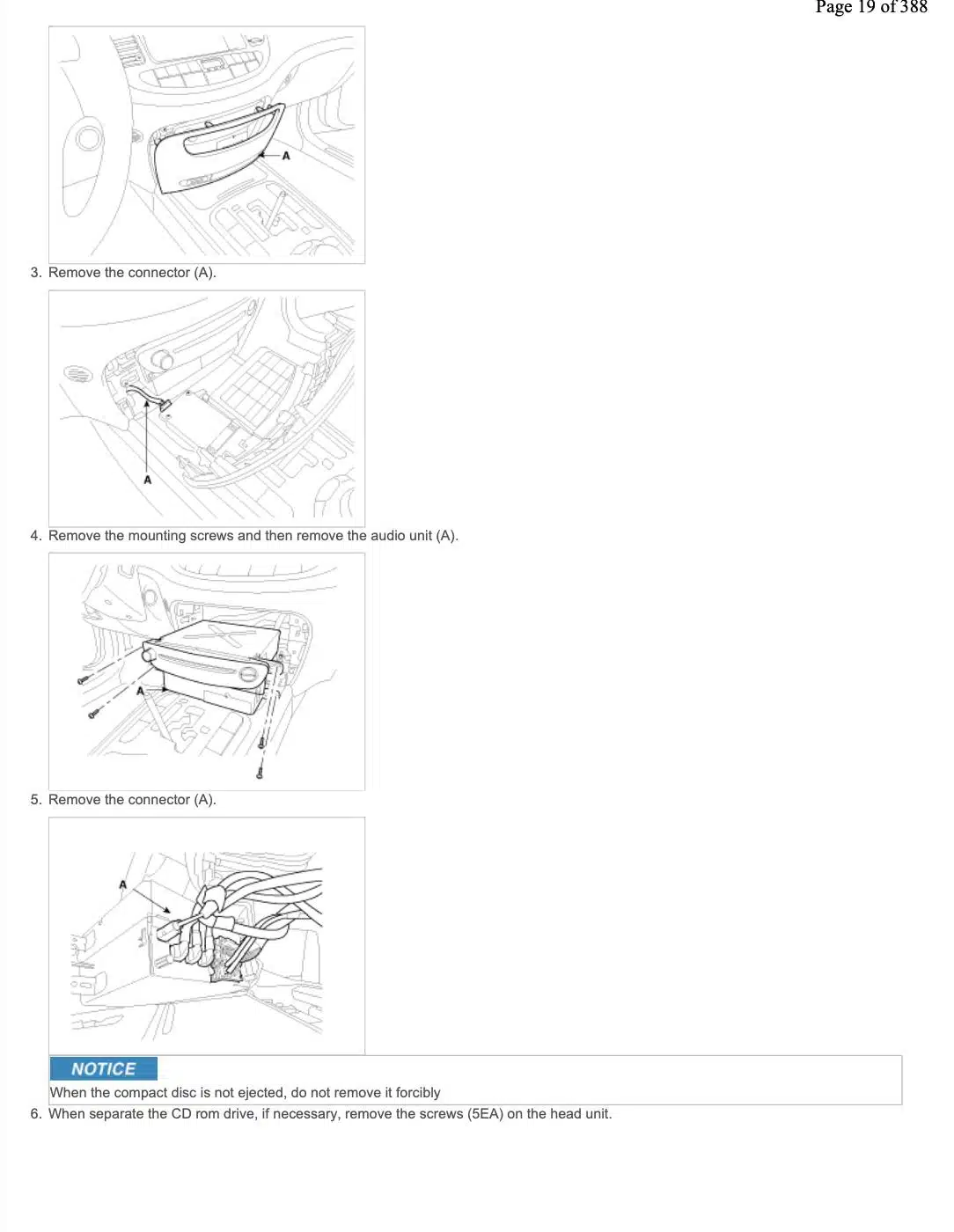 Page 19 of 388

A

3. Remove the connector (A).

A

4. Remove the mounting screws and then remove the audio unit (A).

A

5. Remove the connector (A).

A

NOTICE

When the compact disc is not ejected, do not remove it forcibly

6. When separate the CD rom drive, if necessary, remove the screws (5EA) on the head unit.