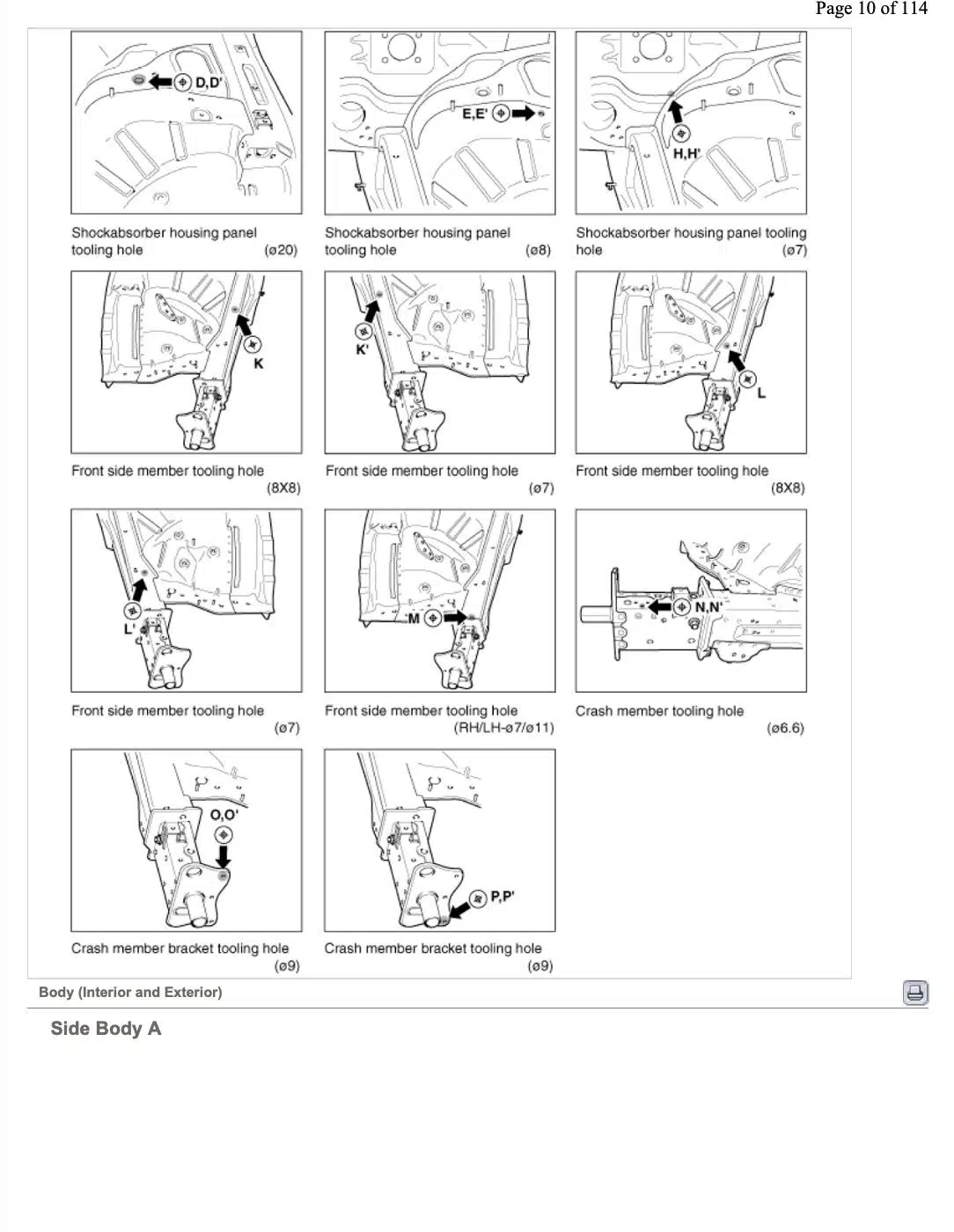 Page 10 of 114

D,D'

Shockabsorber housing panel tooling hole (ø20)

E,E'

Shockabsorber housing panel tooling hole (ø8)

H,H'

Shockabsorber housing panel tooling hole (ø7)

K

Front side member tooling hole (8X8)

K'

Front side member tooling hole (ø7)

L

Front side member tooling hole (8X8)

L'

Front side member tooling hole (ø7)

M

Front side member tooling hole (RH/LH-ø7/ø11)

N,N'

Crash member tooling hole (ø6.6)

O,O'

Crash member bracket tooling hole (ø9)

P,P'

Crash member bracket tooling hole (ø9)

Body (Interior and Exterior)

Side Body A