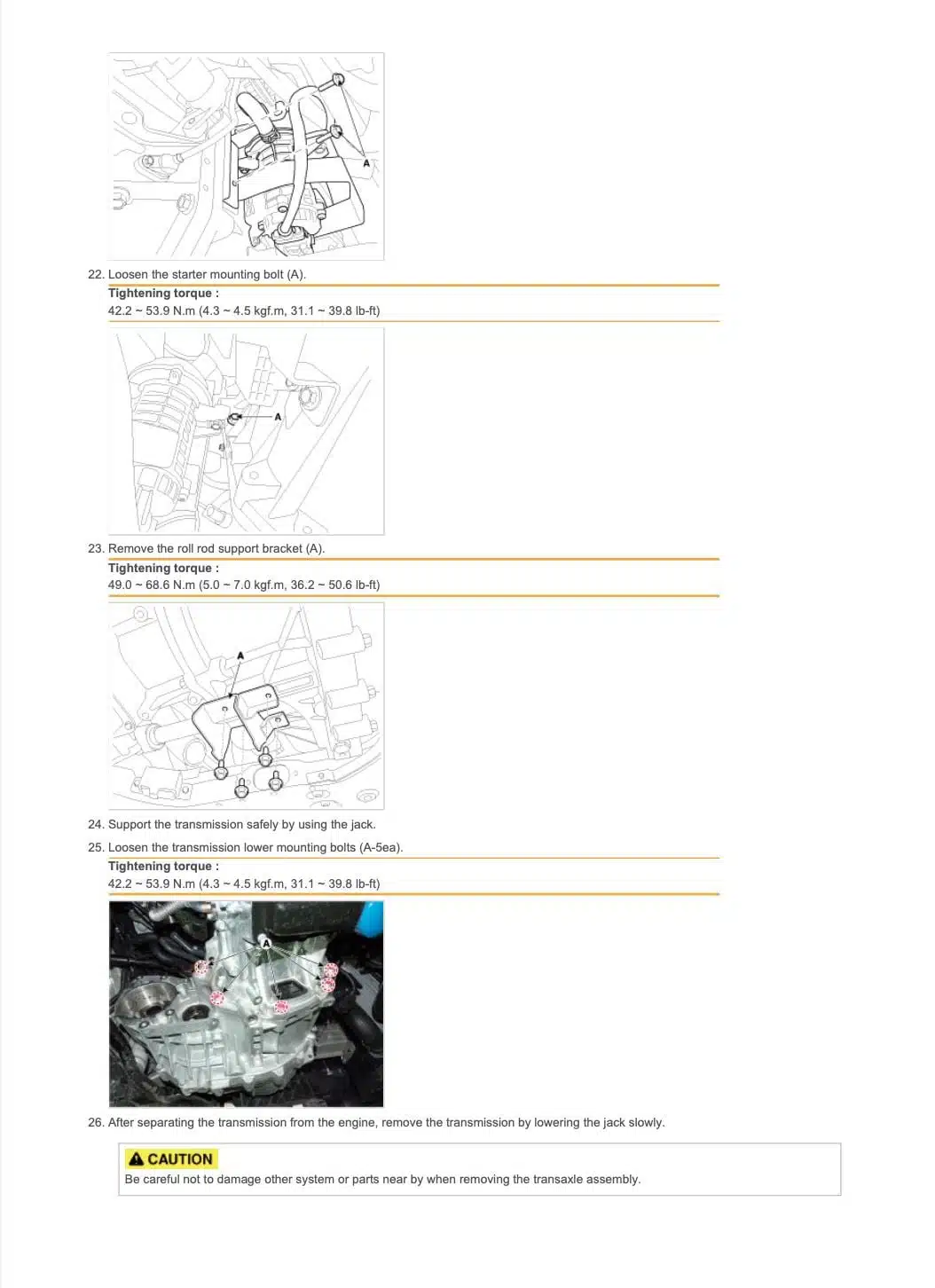 A

22. Loosen the starter mounting bolt (A).

**Tightening torque :**
42.2 ~ 53.9 N.m (4.3 ~ 4.5 kgf.m, 31.1 ~ 39.8 lb-ft)

A

23. Remove the roll rod support bracket (A).

**Tightening torque :**
49.0 ~ 68.6 N.m (5.0 ~ 7.0 kgf.m, 36.2 ~ 50.6 lb-ft)

A

24. Support the transmission safely by using the jack.

25. Loosen the transmission lower mounting bolts (A-5ea).

**Tightening torque :**
42.2 ~ 53.9 N.m (4.3 ~ 4.5 kgf.m, 31.1 ~ 39.8 lb-ft)

A

26. After separating the transmission from the engine, remove the transmission by lowering the jack slowly.

CAUTION
Be careful not to damage other system or parts near by when removing the transaxle assembly.