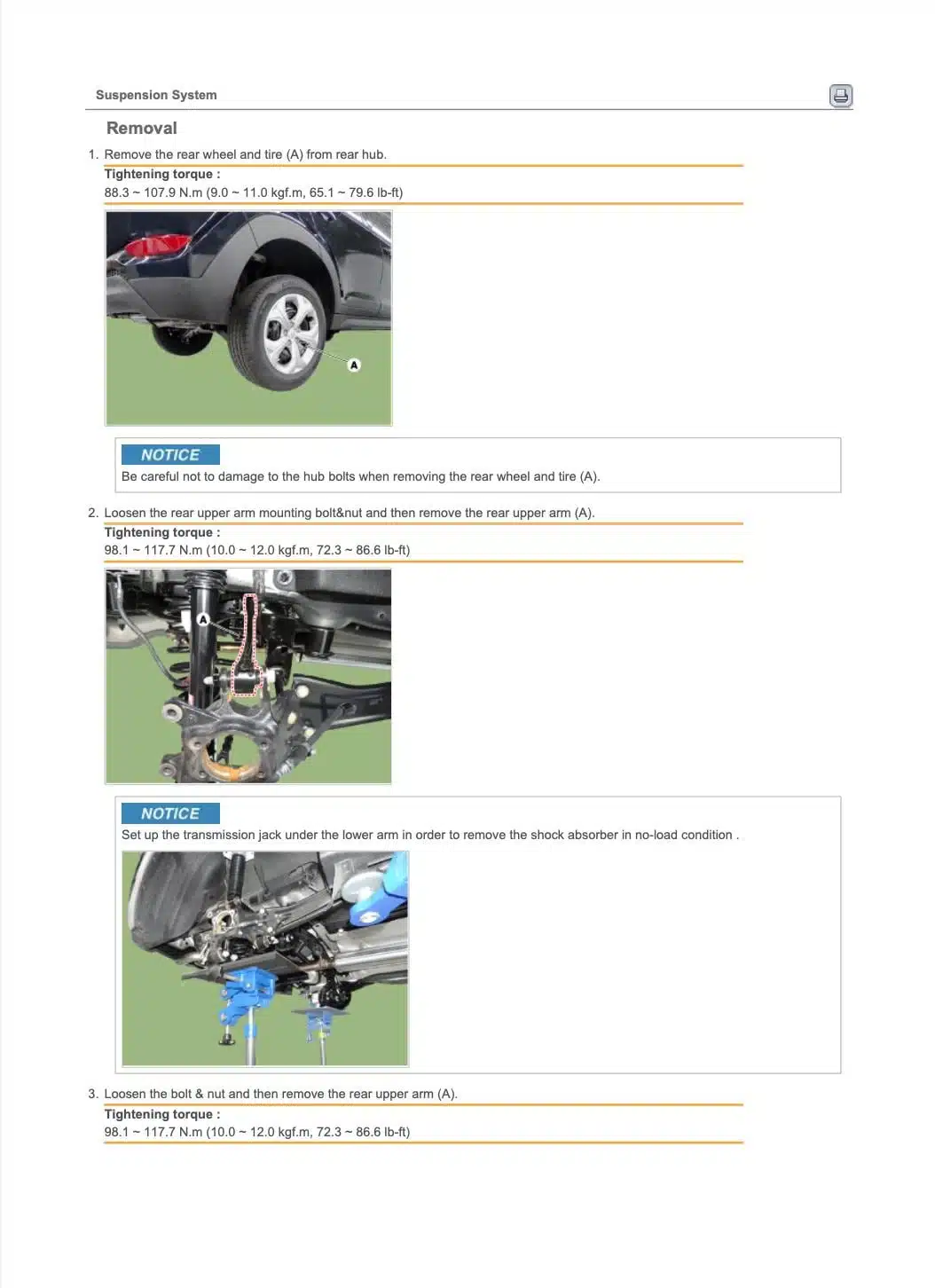 Suspension System

Removal

1. Remove the rear wheel and tire (A) from rear hub.

Tightening torque :
88.3 ~ 107.9 N.m (9.0 ~ 11.0 kgf.m, 65.1 ~ 79.6 lb-ft)

A

NOTICE
Be careful not to damage to the hub bolts when removing the rear wheel and tire (A).

2. Loosen the rear upper arm mounting bolt&nut and then remove the rear upper arm (A).

Tightening torque :
98.1 ~ 117.7 N.m (10.0 ~ 12.0 kgf.m, 72.3 ~ 86.6 lb-ft)

A

NOTICE
Set up the transmission jack under the lower arm in order to remove the shock absorber in no-load condition .

3. Loosen the bolt & nut and then remove the rear upper arm (A).

Tightening torque :
98.1 ~ 117.7 N.m (10.0 ~ 12.0 kgf.m, 72.3 ~ 86.6 lb-ft)