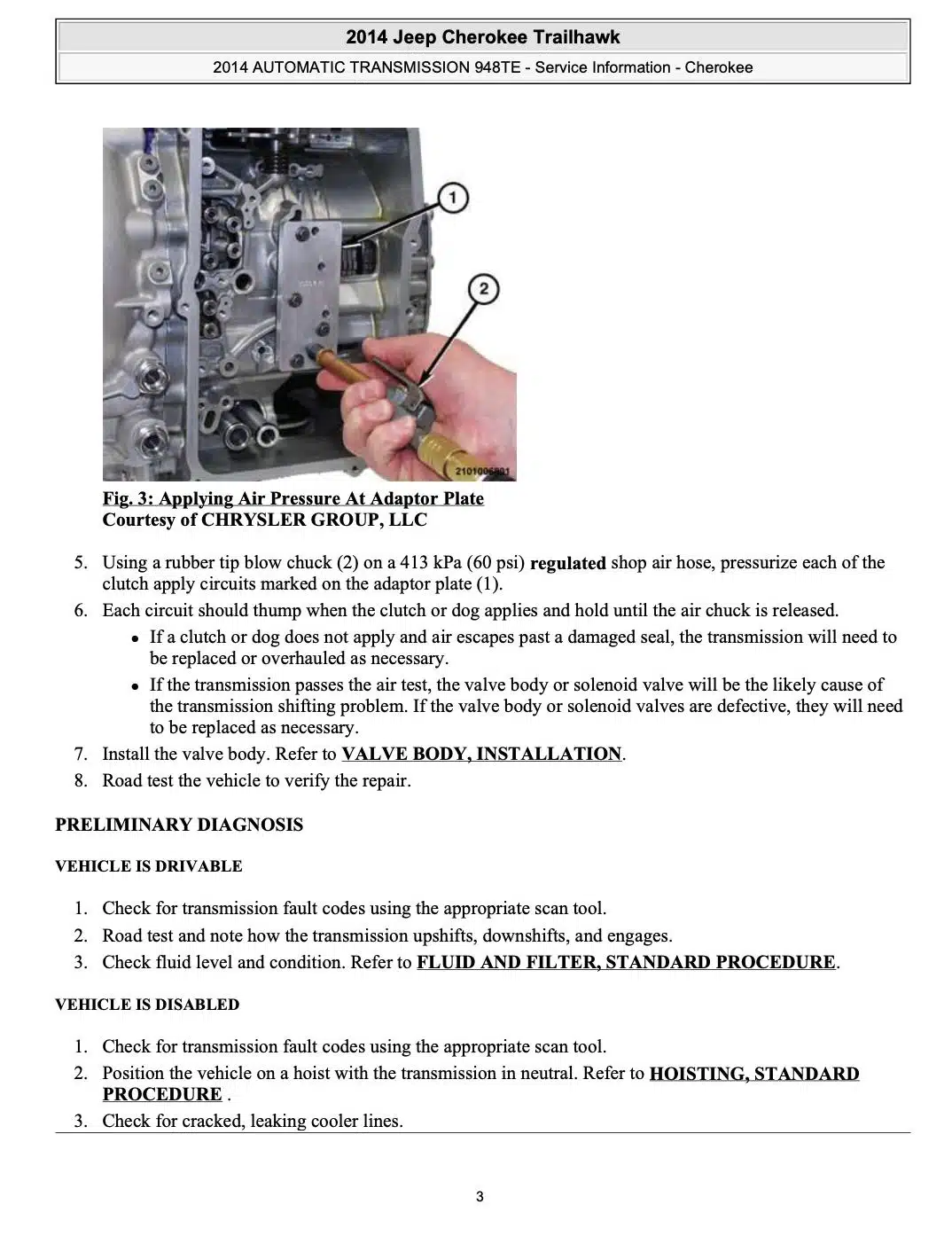 2014 Jeep Cherokee Trailhawk

2014 AUTOMATIC TRANSMISSION 948TE - Service Information - Cherokee

1

2

2101006801

Fig. 3: Applying Air Pressure At Adaptor Plate
Courtesy of CHRYSLER GROUP, LLC

5. Using a rubber tip blow chuck (2) on a 413 kPa (60 psi) regulated shop air hose, pressurize each of the clutch apply circuits marked on the adaptor plate (1).
6. Each circuit should thump when the clutch or dog applies and hold until the air chuck is released.
   • If a clutch or dog does not apply and air escapes past a damaged seal, the transmission will need to be replaced or overhauled as necessary.
   • If the transmission passes the air test, the valve body or solenoid valve will be the likely cause of the transmission shifting problem. If the valve body or solenoid valves are defective, they will need to be replaced as necessary.
7. Install the valve body. Refer to VALVE BODY, INSTALLATION.
8. Road test the vehicle to verify the repair.

PRELIMINARY DIAGNOSIS

VEHICLE IS DRIVABLE

1. Check for transmission fault codes using the appropriate scan tool.
2. Road test and note how the transmission upshifts, downshifts, and engages.
3. Check fluid level and condition. Refer to FLUID AND FILTER, STANDARD PROCEDURE.

VEHICLE IS DISABLED

1. Check for transmission fault codes using the appropriate scan tool.
2. Position the vehicle on a hoist with the transmission in neutral. Refer to HOISTING, STANDARD PROCEDURE .
3. Check for cracked, leaking cooler lines.

3