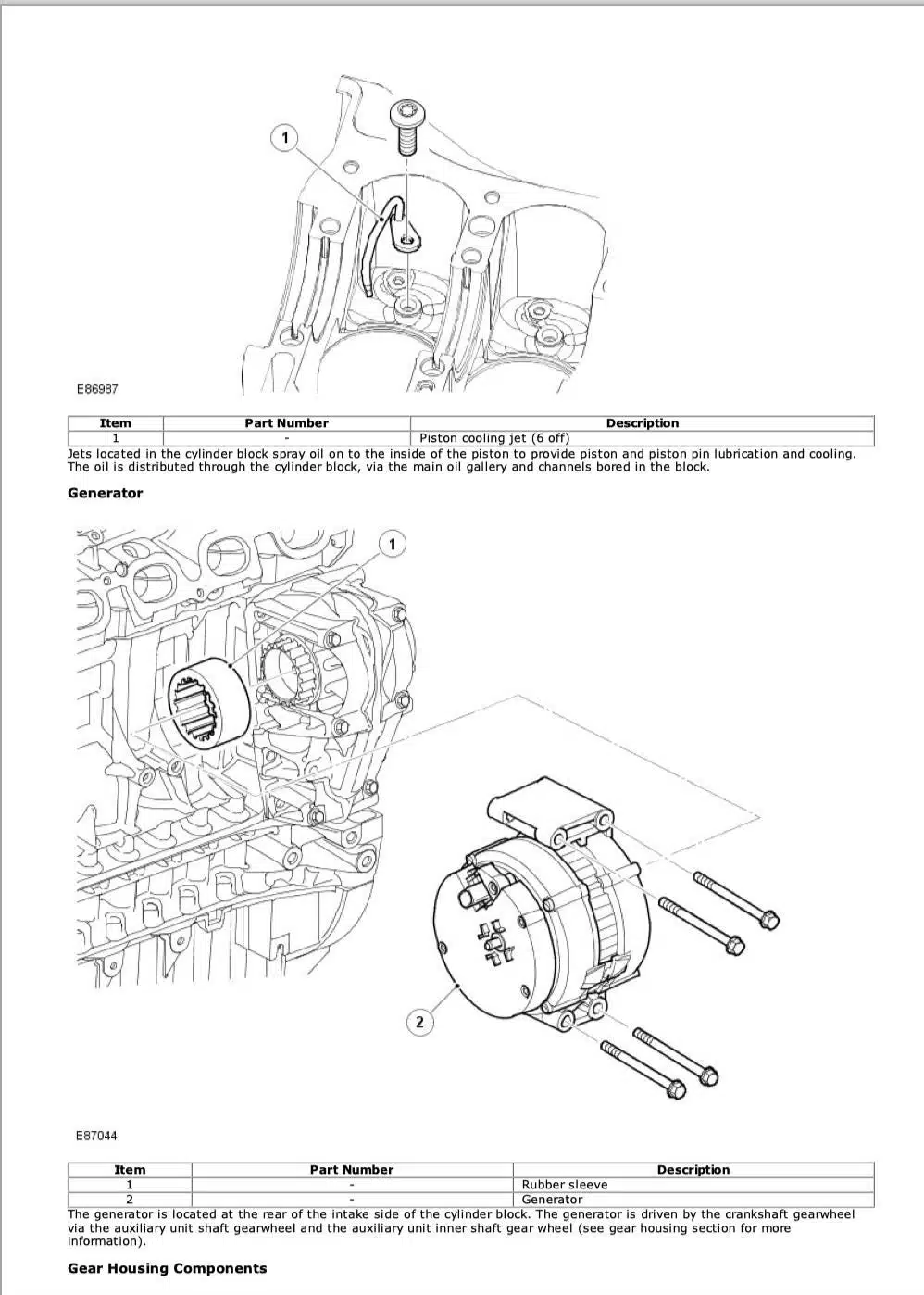 1

E86987

| Item | Part Number | Description |
|---|---|---|
| 1 | - | Piston cooling jet (6 off) |

Jets located in the cylinder block spray oil on to the inside of the piston to provide piston and piston pin lubrication and cooling. The oil is distributed through the cylinder block, via the main oil gallery and channels bored in the block.

Generator

1

2

E87044

| Item | Part Number | Description |
|---|---|---|
| 1 | - | Rubber sleeve |
| 2 | - | Generator |

The generator is located at the rear of the intake side of the cylinder block. The generator is driven by the crankshaft gearwheel via the auxiliary unit shaft gearwheel and the auxiliary unit inner shaft gear wheel (see gear housing section for more information).

Gear Housing Components