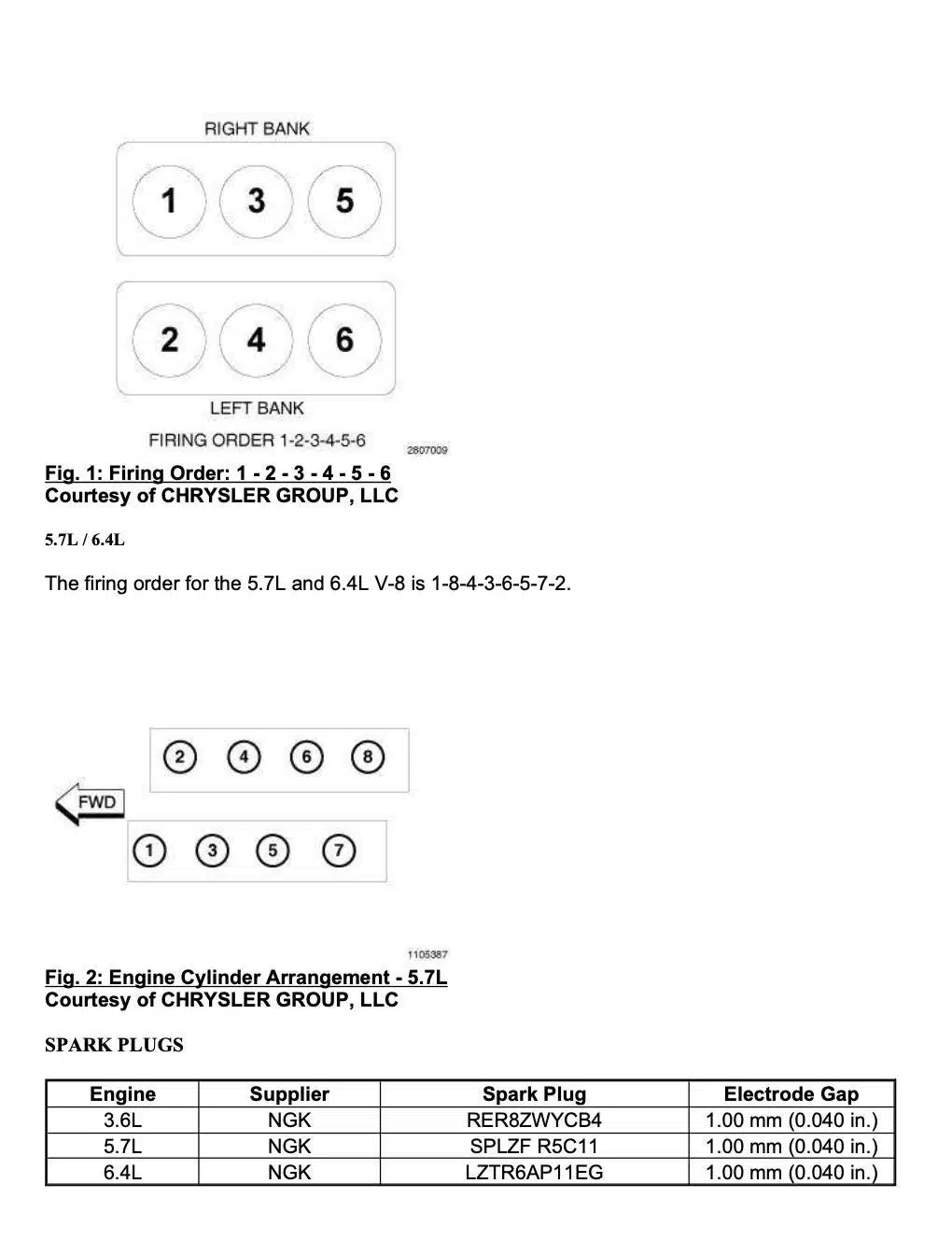 RIGHT BANK

1 3 5

2 4 6

LEFT BANK

FIRING ORDER 1-2-3-4-5-6

2807009

Fig. 1: Firing Order: 1 - 2 - 3 - 4 - 5 - 6
Courtesy of CHRYSLER GROUP, LLC

5.7L / 6.4L

The firing order for the 5.7L and 6.4L V-8 is 1-8-4-3-6-5-7-2.

2 4 6 8

FWD

1 3 5 7

1105387

Fig. 2: Engine Cylinder Arrangement - 5.7L
Courtesy of CHRYSLER GROUP, LLC

SPARK PLUGS

| Engine | Supplier | Spark Plug | Electrode Gap |
|---|---|---|---|
| 3.6L | NGK | RER8ZWYCB4 | 1.00 mm (0.040 in.) |
| 5.7L | NGK | SPLZF R5C11 | 1.00 mm (0.040 in.) |
| 6.4L | NGK | LZTR6AP11EG | 1.00 mm (0.040 in.) |