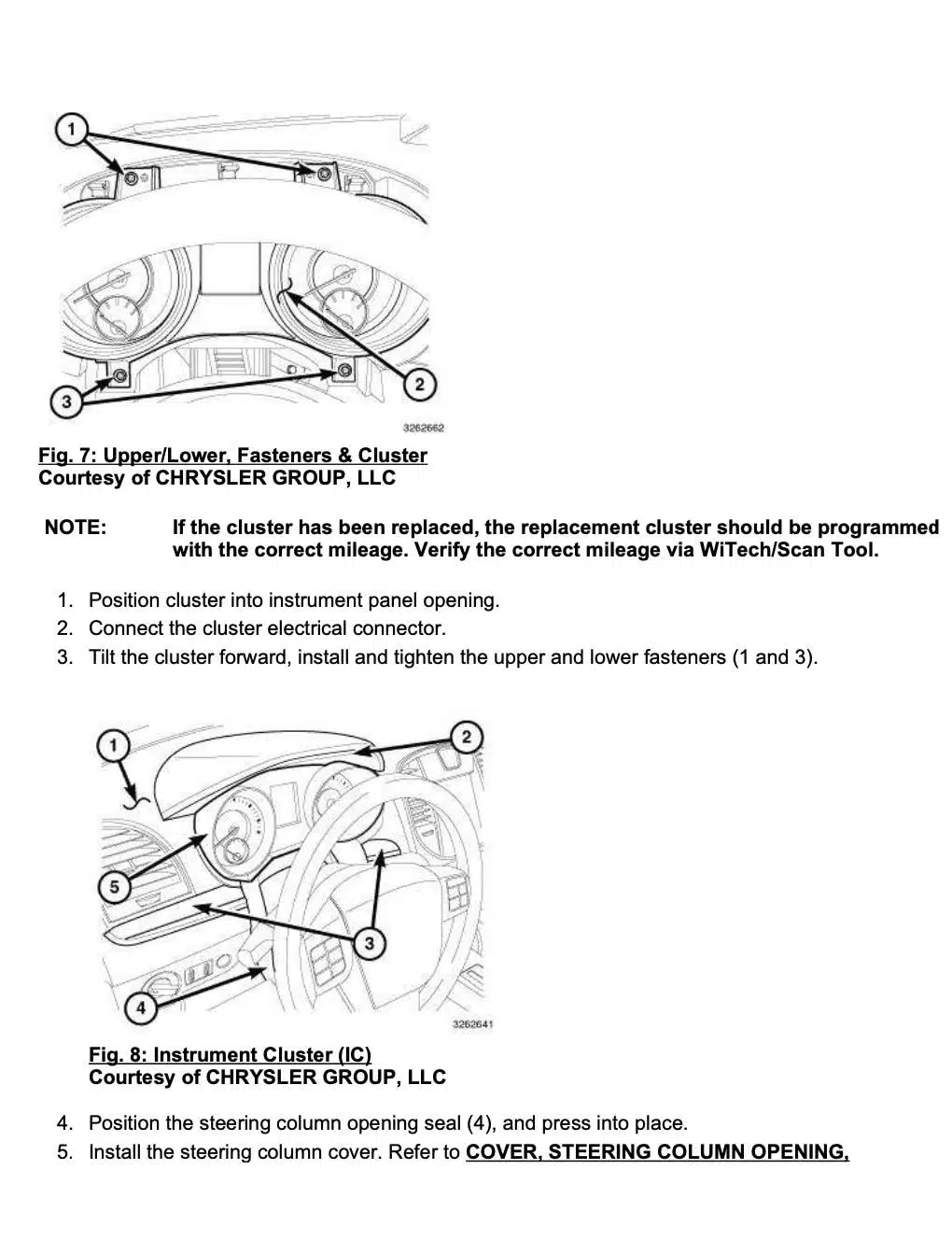 1

2

3

3262662

Fig. 7: Upper/Lower, Fasteners & Cluster
Courtesy of CHRYSLER GROUP, LLC

NOTE: If the cluster has been replaced, the replacement cluster should be programmed with the correct mileage. Verify the correct mileage via WiTech/Scan Tool.

1. Position cluster into instrument panel opening.
2. Connect the cluster electrical connector.
3. Tilt the cluster forward, install and tighten the upper and lower fasteners (1 and 3).

1

2

5

3

4

3262641

Fig. 8: Instrument Cluster (IC)
Courtesy of CHRYSLER GROUP, LLC

4. Position the steering column opening seal (4), and press into place.
5. Install the steering column cover. Refer to COVER, STEERING COLUMN OPENING,