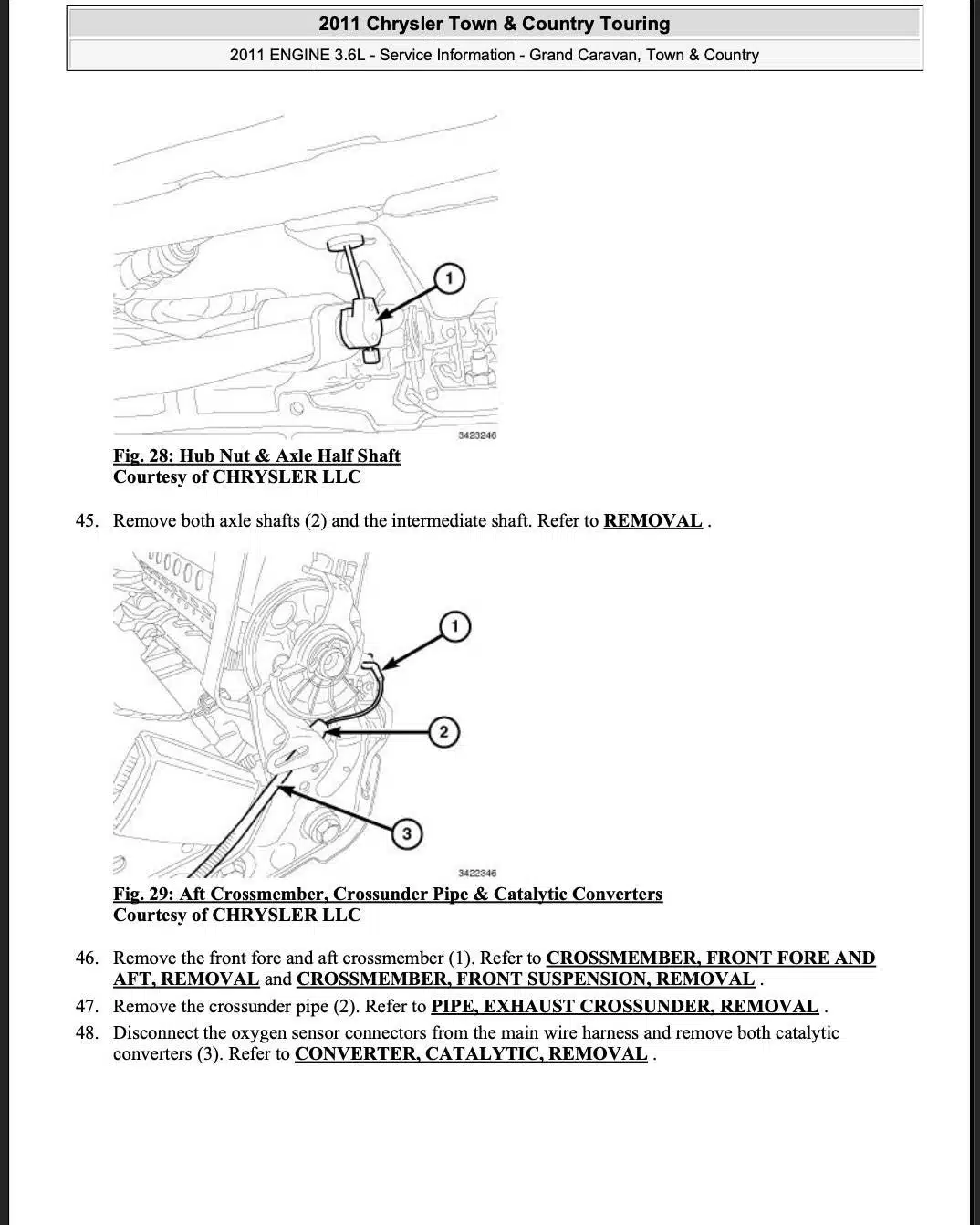 2011 Chrysler Town & Country Touring

2011 ENGINE 3.6L - Service Information - Grand Caravan, Town & Country

1

3423246

Fig. 28: Hub Nut & Axle Half Shaft
Courtesy of CHRYSLER LLC

45. Remove both axle shafts (2) and the intermediate shaft. Refer to REMOVAL .

1

2

3

3422346

Fig. 29: Aft Crossmember, Crossunder Pipe & Catalytic Converters
Courtesy of CHRYSLER LLC

46. Remove the front fore and aft crossmember (1). Refer to CROSSMEMBER, FRONT FORE AND AFT, REMOVAL and CROSSMEMBER, FRONT SUSPENSION, REMOVAL .
47. Remove the crossunder pipe (2). Refer to PIPE, EXHAUST CROSSUNDER, REMOVAL .
48. Disconnect the oxygen sensor connectors from the main wire harness and remove both catalytic converters (3). Refer to CONVERTER, CATALYTIC, REMOVAL .