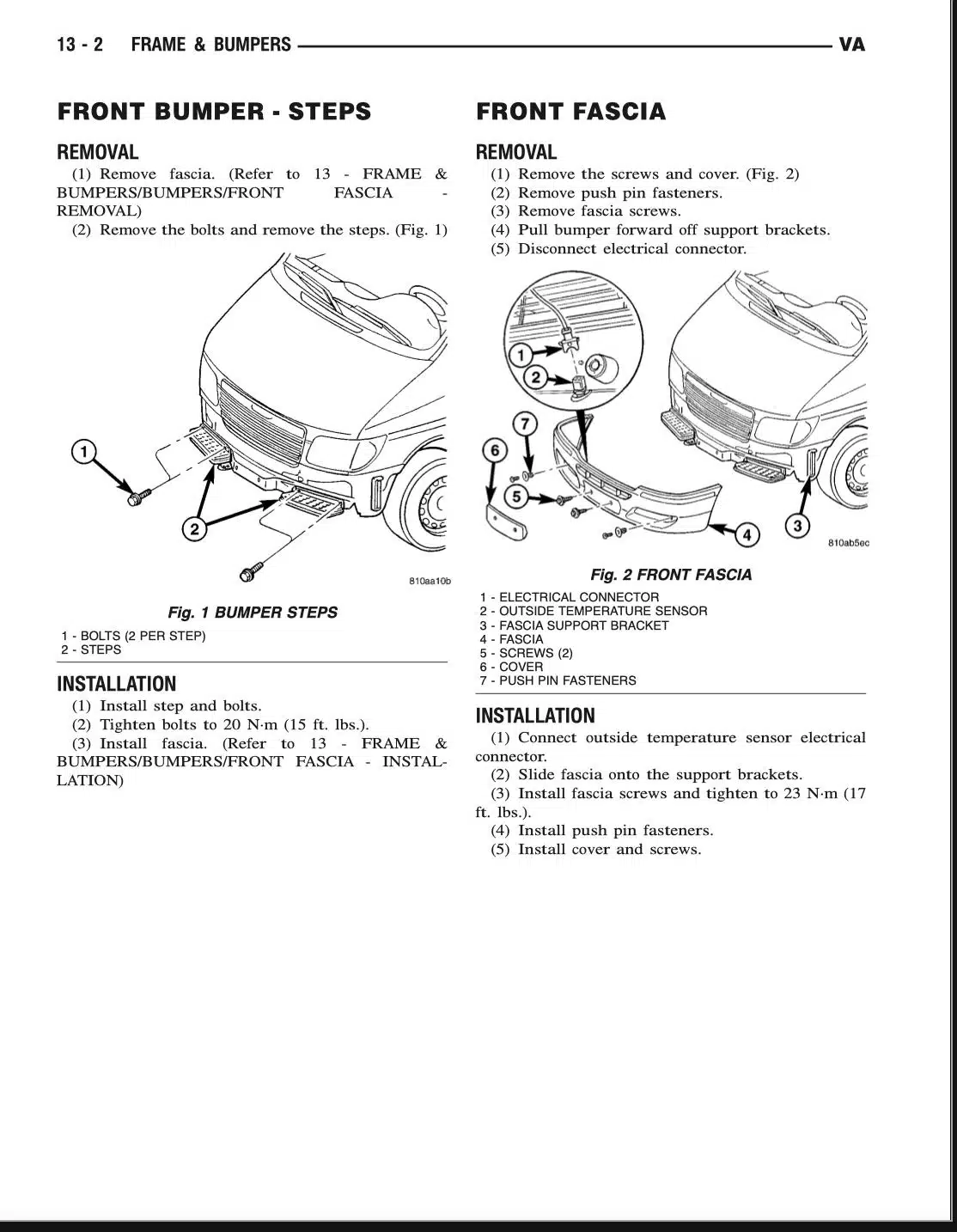 13 - 2 FRAME & BUMPERS VA

FRONT BUMPER - STEPS

REMOVAL

(1) Remove fascia. (Refer to 13 - FRAME & BUMPERS/BUMPERS/FRONT FASCIA - REMOVAL)

(2) Remove the bolts and remove the steps. (Fig. 1)

1

2

810aa10b

Fig. 1 BUMPER STEPS

1 - BOLTS (2 PER STEP)
2 - STEPS

INSTALLATION

(1) Install step and bolts.

(2) Tighten bolts to 20 N·m (15 ft. lbs.).

(3) Install fascia. (Refer to 13 - FRAME & BUMPERS/BUMPERS/FRONT FASCIA - INSTALLATION)

FRONT FASCIA

REMOVAL

(1) Remove the screws and cover. (Fig. 2)

(2) Remove push pin fasteners.

(3) Remove fascia screws.

(4) Pull bumper forward off support brackets.

(5) Disconnect electrical connector.

1

2

7

6

5

4

3

810ab5ec

Fig. 2 FRONT FASCIA

1 - ELECTRICAL CONNECTOR
2 - OUTSIDE TEMPERATURE SENSOR
3 - FASCIA SUPPORT BRACKET
4 - FASCIA
5 - SCREWS (2)
6 - COVER
7 - PUSH PIN FASTENERS

INSTALLATION

(1) Connect outside temperature sensor electrical connector.

(2) Slide fascia onto the support brackets.

(3) Install fascia screws and tighten to 23 N·m (17 ft. lbs.).

(4) Install push pin fasteners.

(5) Install cover and screws.