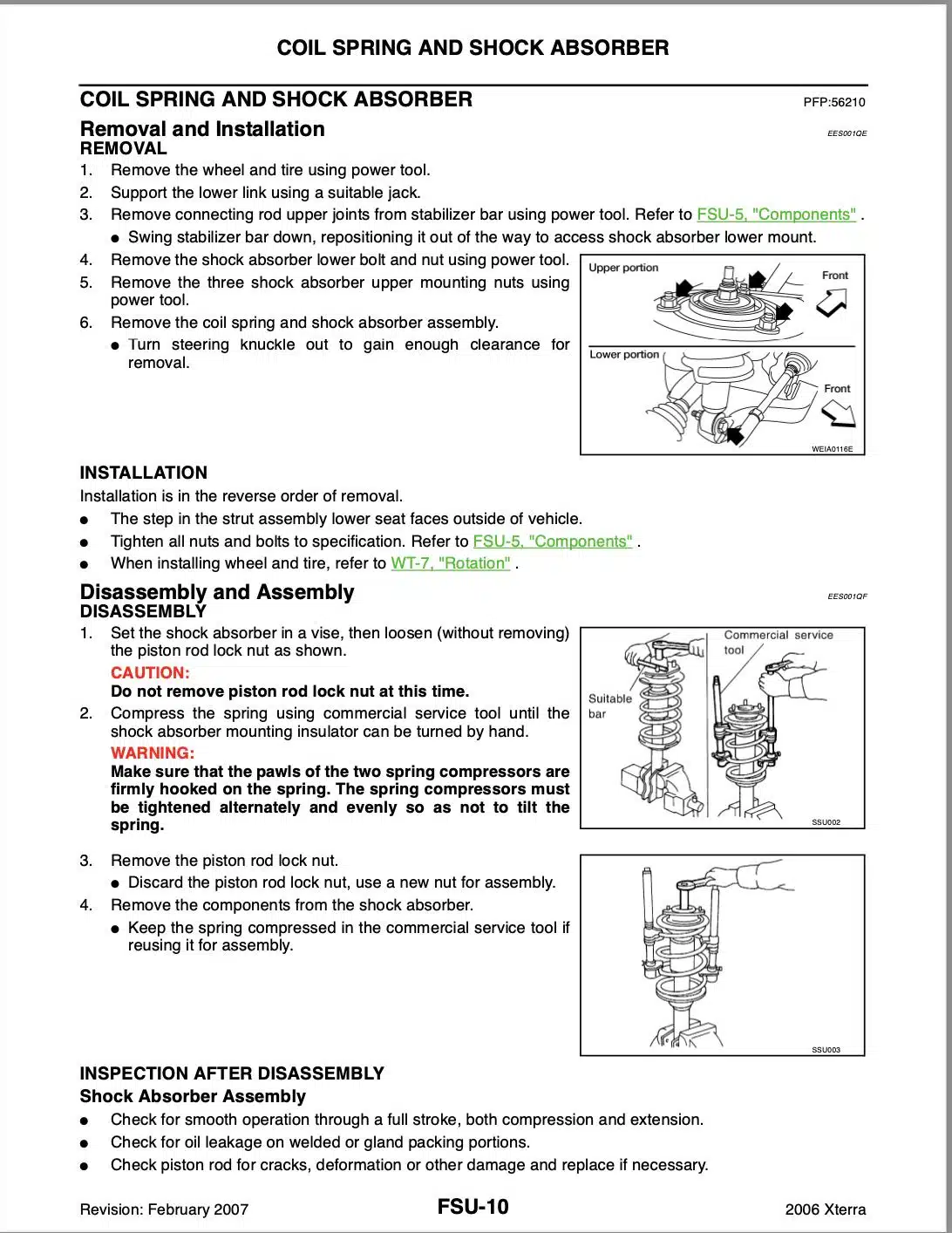 COIL SPRING AND SHOCK ABSORBER

COIL SPRING AND SHOCK ABSORBER PFP:56210

Removal and Installation EES001QE

REMOVAL

1. Remove the wheel and tire using power tool.
2. Support the lower link using a suitable jack.
3. Remove connecting rod upper joints from stabilizer bar using power tool. Refer to FSU-5, "Components" .
● Swing stabilizer bar down, repositioning it out of the way to access shock absorber lower mount.
4. Remove the shock absorber lower bolt and nut using power tool.
5. Remove the three shock absorber upper mounting nuts using power tool.
6. Remove the coil spring and shock absorber assembly.
● Turn steering knuckle out to gain enough clearance for removal.

Upper portion
Front
Lower portion
Front
WEIA0116E

INSTALLATION

Installation is in the reverse order of removal.
● The step in the strut assembly lower seat faces outside of vehicle.
● Tighten all nuts and bolts to specification. Refer to FSU-5, "Components" .
● When installing wheel and tire, refer to WT-7, "Rotation" .

Disassembly and Assembly EES001QF

DISASSEMBLY

1. Set the shock absorber in a vise, then loosen (without removing) the piston rod lock nut as shown.
CAUTION:
Do not remove piston rod lock nut at this time.
2. Compress the spring using commercial service tool until the shock absorber mounting insulator can be turned by hand.
WARNING:
Make sure that the pawls of the two spring compressors are firmly hooked on the spring. The spring compressors must be tightened alternately and evenly so as not to tilt the spring.

Commercial service tool
Suitable bar
SSU002

3. Remove the piston rod lock nut.
● Discard the piston rod lock nut, use a new nut for assembly.
4. Remove the components from the shock absorber.
● Keep the spring compressed in the commercial service tool if reusing it for assembly.

SSU003

INSPECTION AFTER DISASSEMBLY

Shock Absorber Assembly

● Check for smooth operation through a full stroke, both compression and extension.
● Check for oil leakage on welded or gland packing portions.
● Check piston rod for cracks, deformation or other damage and replace if necessary.

Revision: February 2007 FSU-10 2006 Xterra