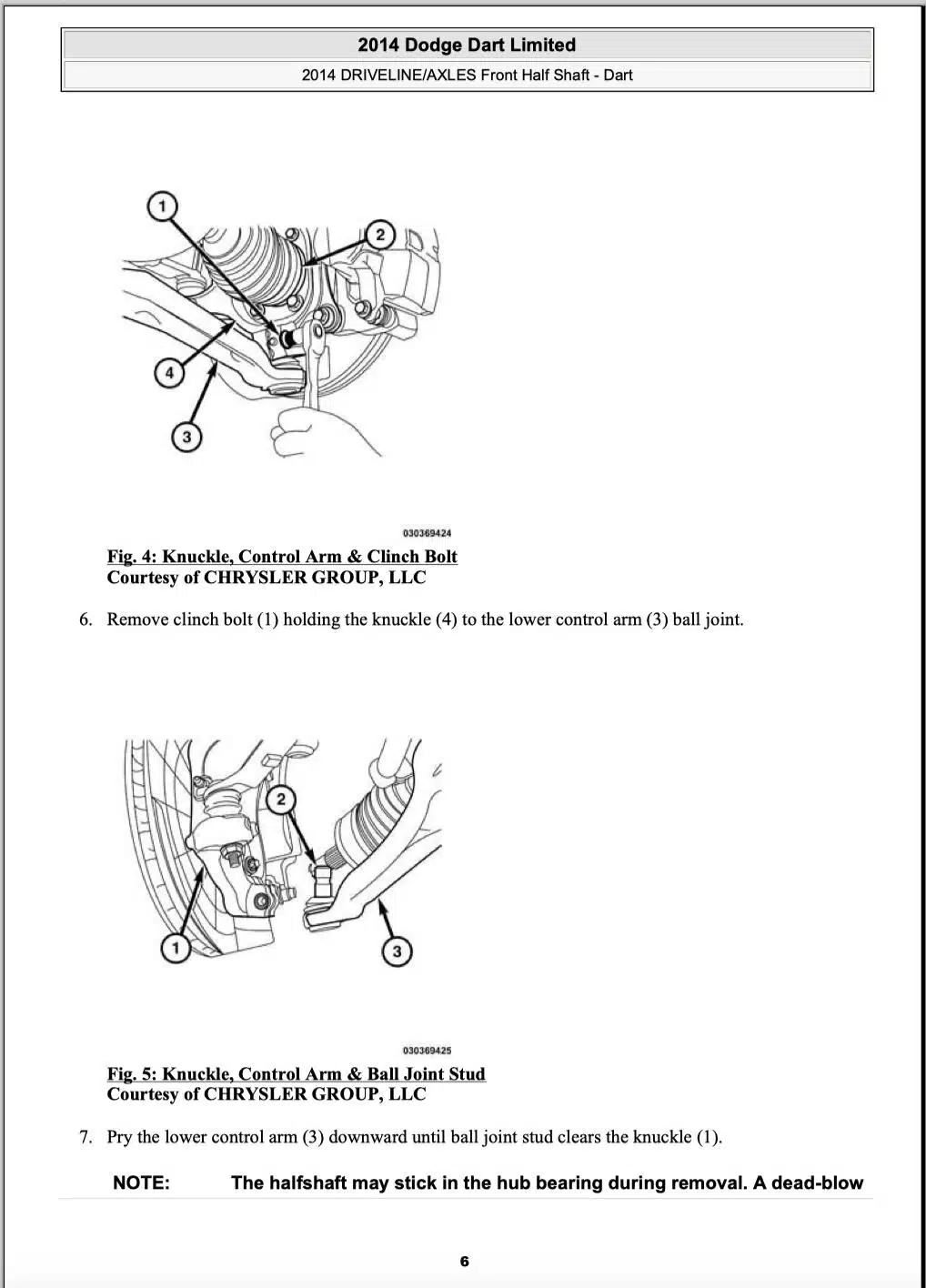 2014 Dodge Dart Limited

2014 DRIVELINE/AXLES Front Half Shaft - Dart

1

2

4

3

030369424

Fig. 4: Knuckle, Control Arm & Clinch Bolt
Courtesy of CHRYSLER GROUP, LLC

6. Remove clinch bolt (1) holding the knuckle (4) to the lower control arm (3) ball joint.

2

1

3

030369425

Fig. 5: Knuckle, Control Arm & Ball Joint Stud
Courtesy of CHRYSLER GROUP, LLC

7. Pry the lower control arm (3) downward until ball joint stud clears the knuckle (1).

NOTE: The halfshaft may stick in the hub bearing during removal. A dead-blow

6