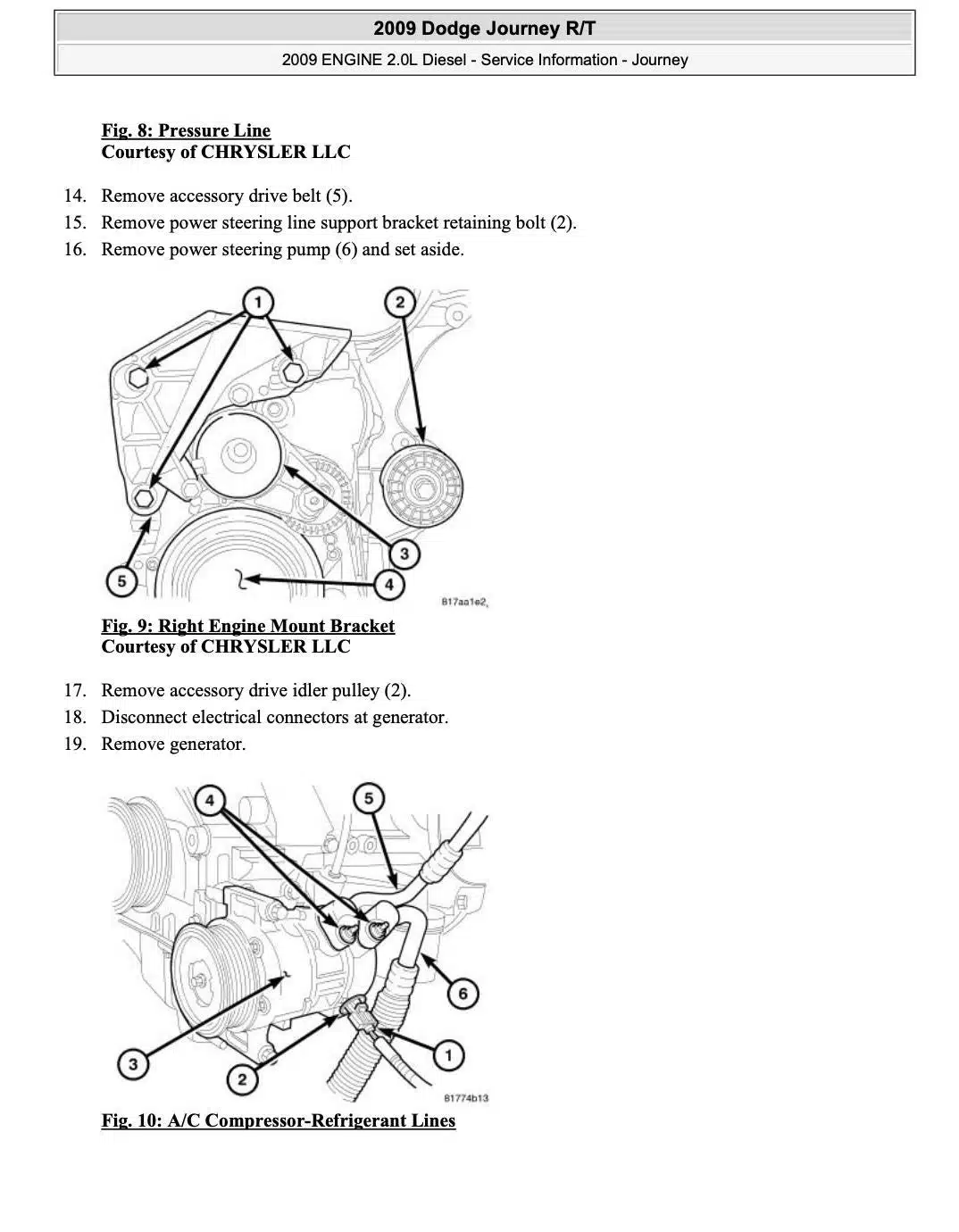 2009 Dodge Journey R/T

2009 ENGINE 2.0L Diesel - Service Information - Journey

Fig. 8: Pressure Line
Courtesy of CHRYSLER LLC

14. Remove accessory drive belt (5).
15. Remove power steering line support bracket retaining bolt (2).
16. Remove power steering pump (6) and set aside.

1
2
3
4
5
817aa1e2

Fig. 9: Right Engine Mount Bracket
Courtesy of CHRYSLER LLC

17. Remove accessory drive idler pulley (2).
18. Disconnect electrical connectors at generator.
19. Remove generator.

4
5
6
1
2
3
81774b13

Fig. 10: A/C Compressor-Refrigerant Lines