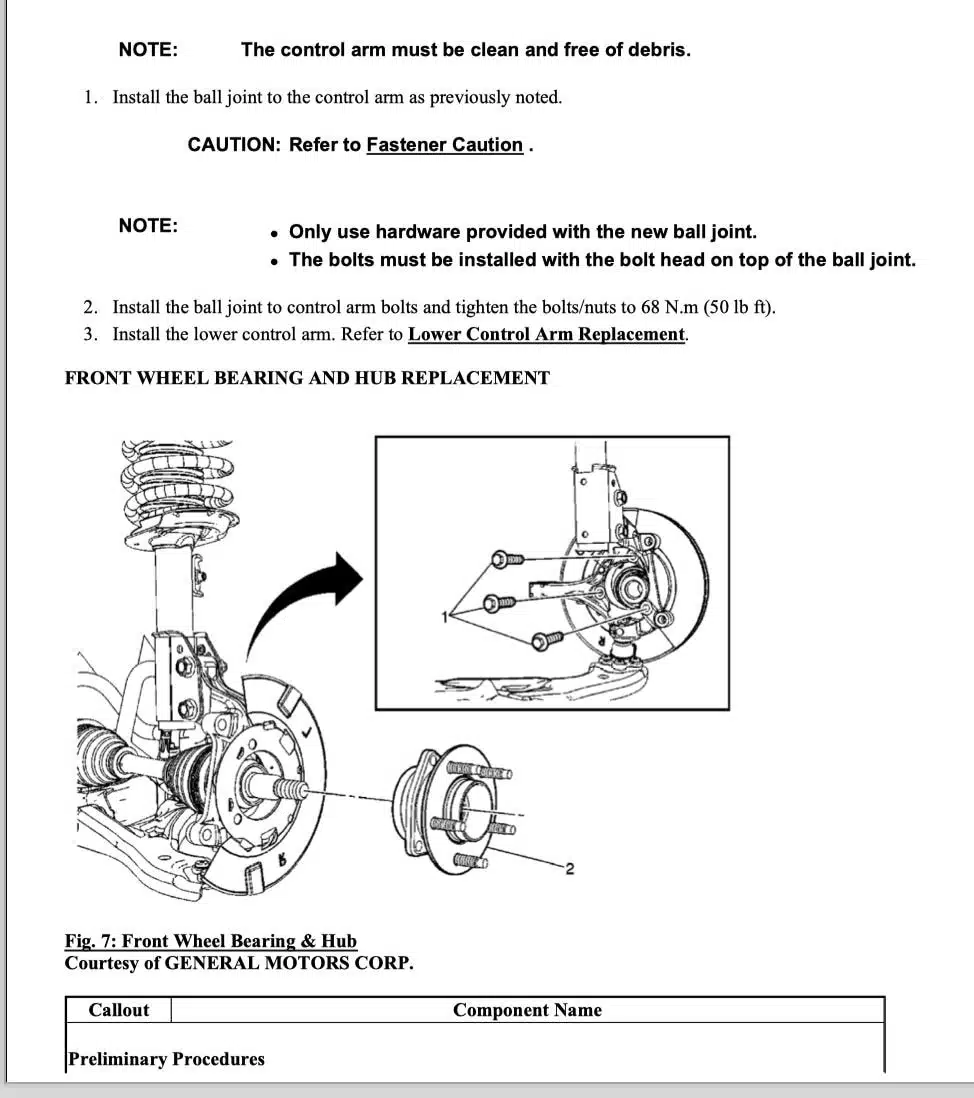 NOTE: The control arm must be clean and free of debris.

1. Install the ball joint to the control arm as previously noted.

CAUTION: Refer to Fastener Caution .

NOTE:
• Only use hardware provided with the new ball joint.
• The bolts must be installed with the bolt head on top of the ball joint.

2. Install the ball joint to control arm bolts and tighten the bolts/nuts to 68 N.m (50 lb ft).
3. Install the lower control arm. Refer to Lower Control Arm Replacement.

FRONT WHEEL BEARING AND HUB REPLACEMENT

1

2

Fig. 7: Front Wheel Bearing & Hub
Courtesy of GENERAL MOTORS CORP.

| Callout | Component Name |
|---|---|
| Preliminary Procedures | |