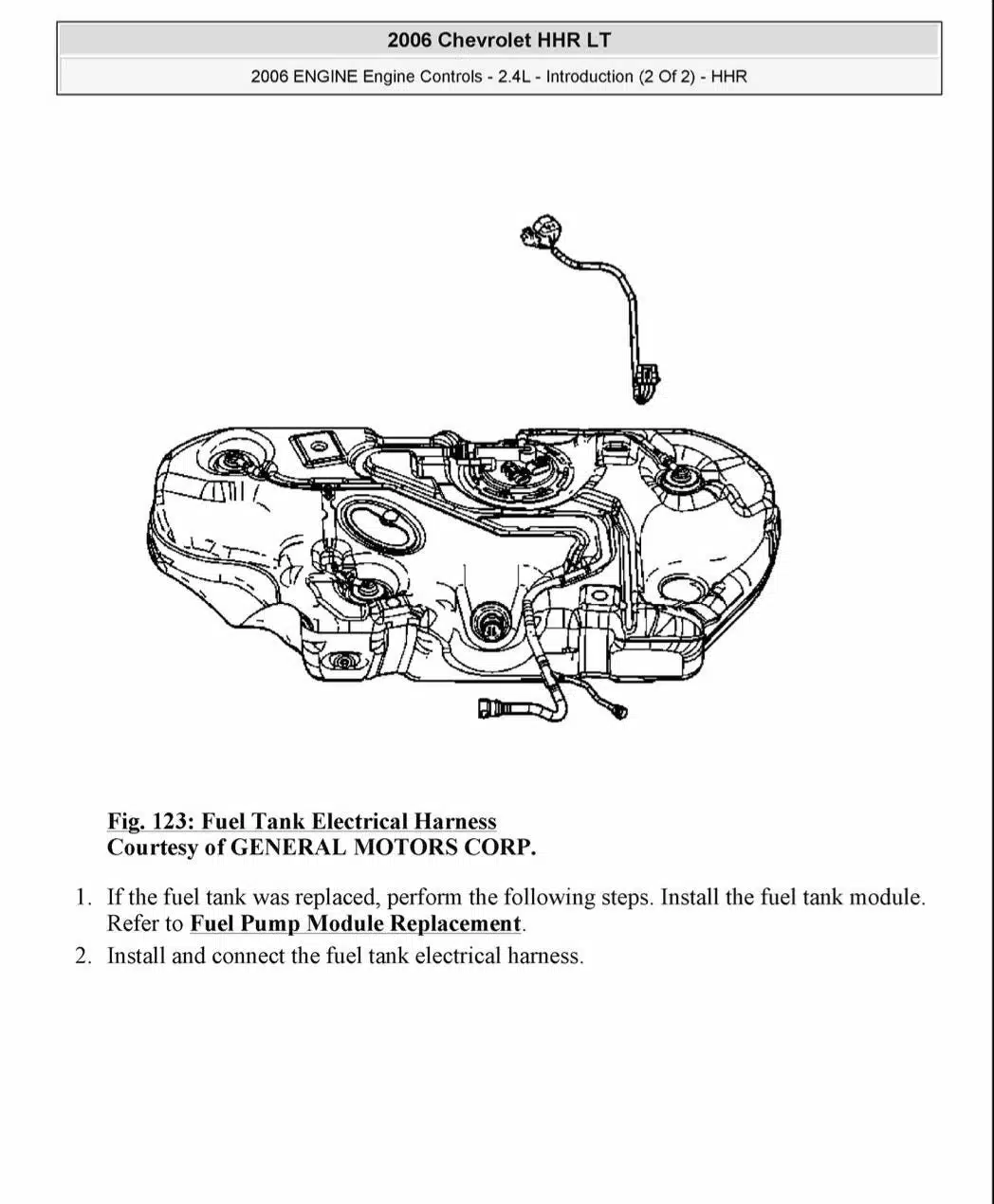 2006 Chevrolet HHR LT

2006 ENGINE Engine Controls - 2.4L - Introduction (2 Of 2) - HHR

Fig. 123: Fuel Tank Electrical Harness
Courtesy of GENERAL MOTORS CORP.

1. If the fuel tank was replaced, perform the following steps. Install the fuel tank module. Refer to Fuel Pump Module Replacement.
2. Install and connect the fuel tank electrical harness.