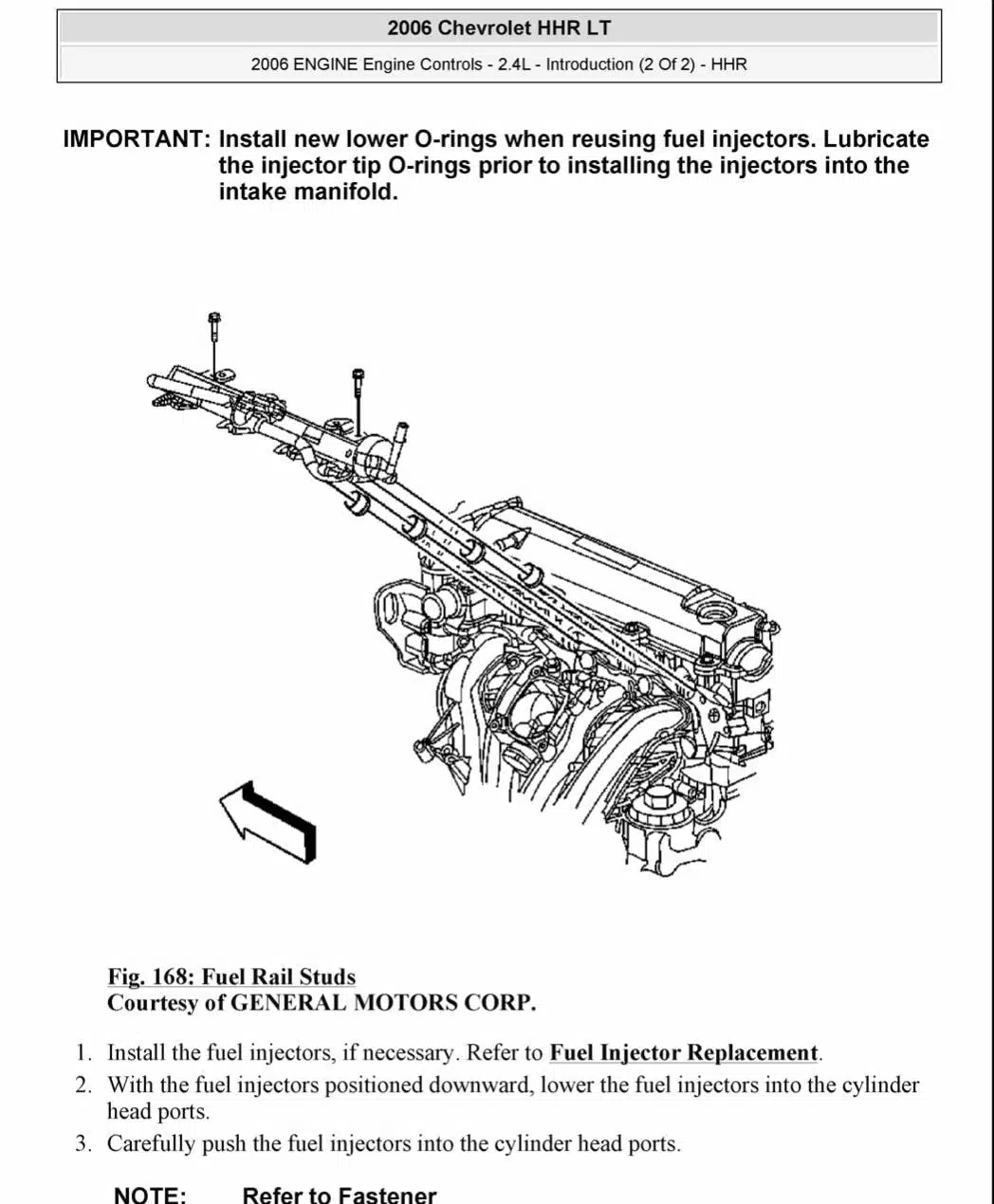 2006 Chevrolet HHR LT

2006 ENGINE Engine Controls - 2.4L - Introduction (2 Of 2) - HHR

IMPORTANT: Install new lower O-rings when reusing fuel injectors. Lubricate the injector tip O-rings prior to installing the injectors into the intake manifold.

Fig. 168: Fuel Rail Studs
Courtesy of GENERAL MOTORS CORP.

1. Install the fuel injectors, if necessary. Refer to Fuel Injector Replacement.
2. With the fuel injectors positioned downward, lower the fuel injectors into the cylinder head ports.
3. Carefully push the fuel injectors into the cylinder head ports.

NOTE: Refer to Fastener