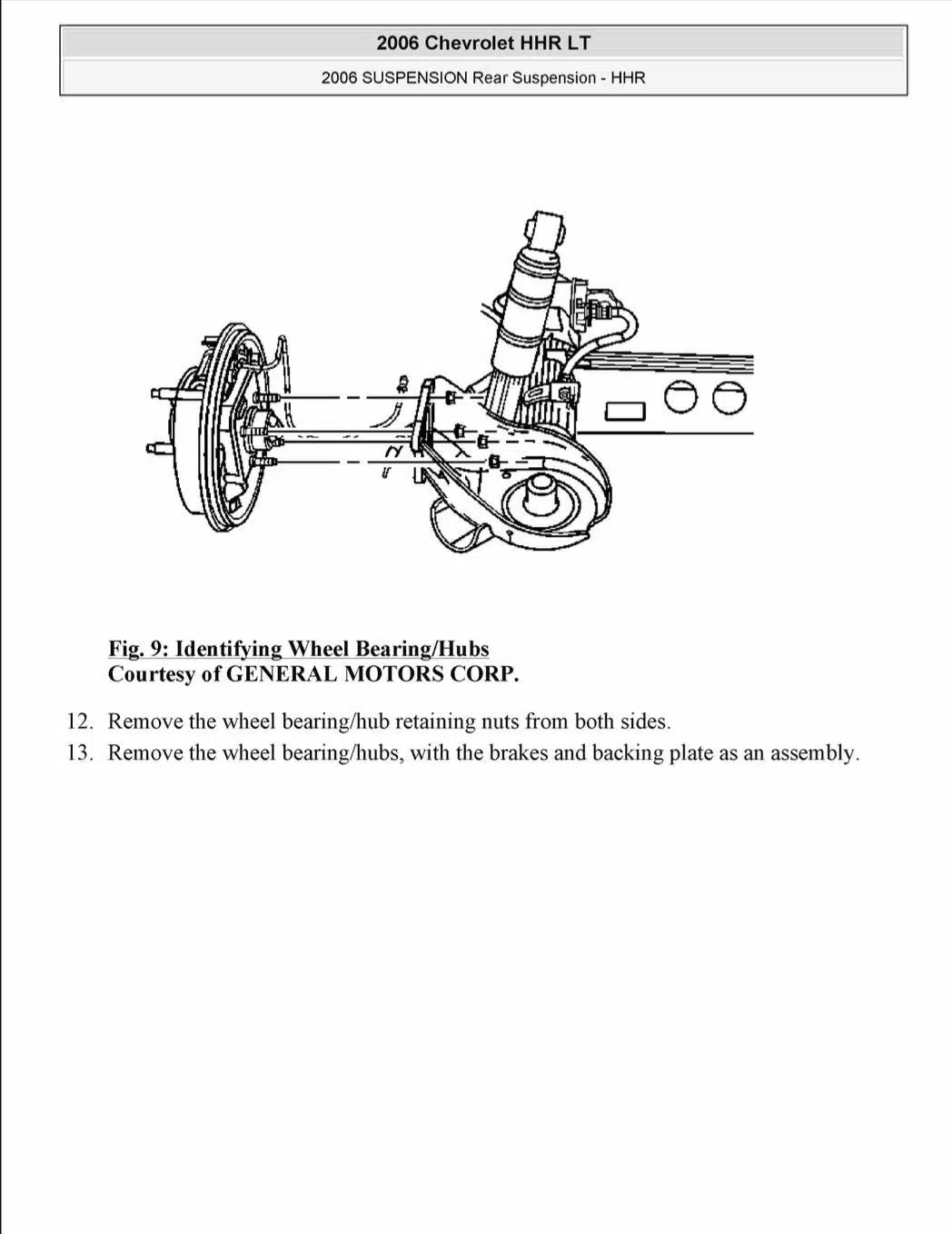 2006 Chevrolet HHR LT

2006 SUSPENSION Rear Suspension - HHR

Fig. 9: Identifying Wheel Bearing/Hubs
Courtesy of GENERAL MOTORS CORP.

12. Remove the wheel bearing/hub retaining nuts from both sides.

13. Remove the wheel bearing/hubs, with the brakes and backing plate as an assembly.