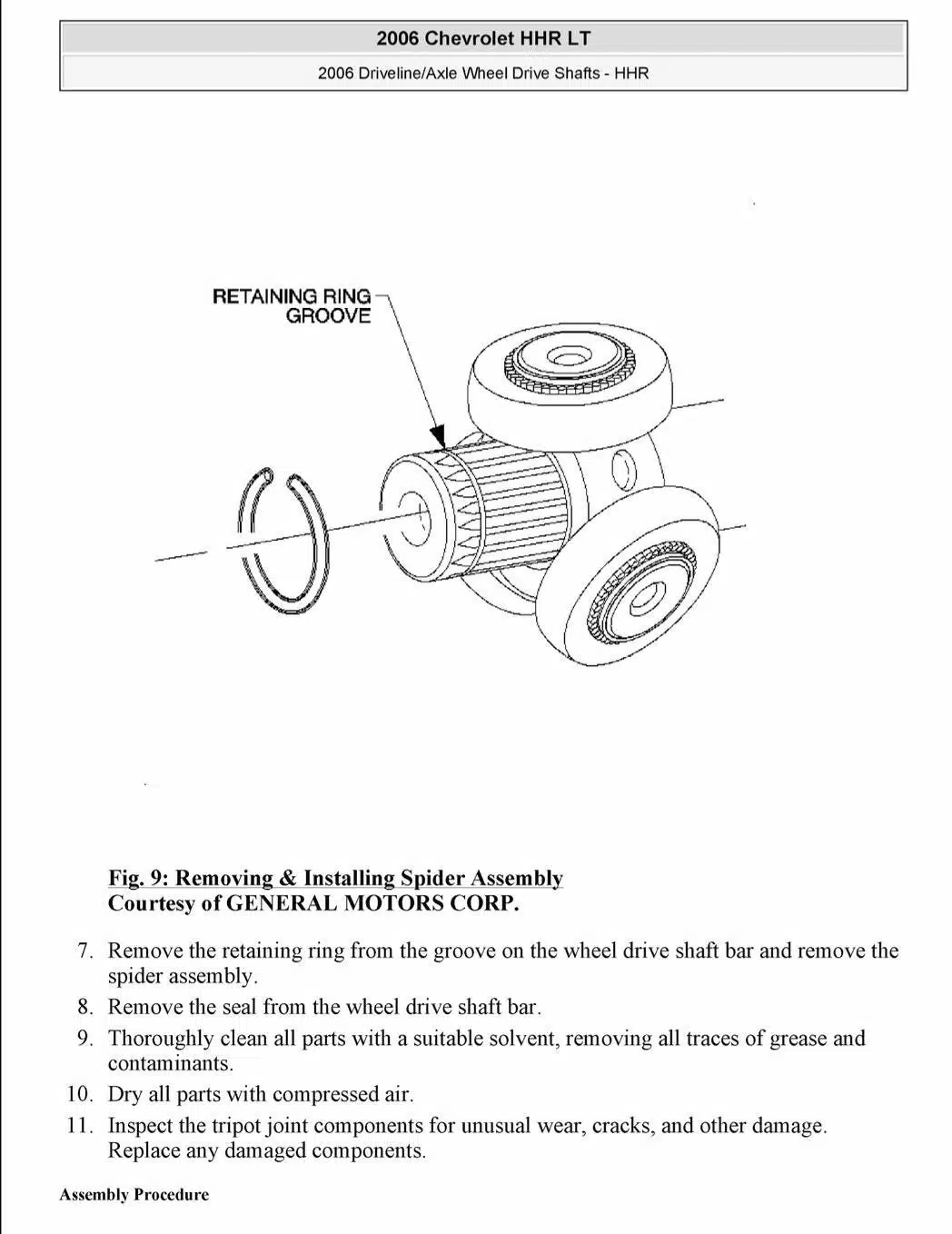 2006 Chevrolet HHR LT

2006 Driveline/Axle Wheel Drive Shafts - HHR

RETAINING RING GROOVE

Fig. 9: Removing & Installing Spider Assembly
Courtesy of GENERAL MOTORS CORP.

7. Remove the retaining ring from the groove on the wheel drive shaft bar and remove the spider assembly.
8. Remove the seal from the wheel drive shaft bar.
9. Thoroughly clean all parts with a suitable solvent, removing all traces of grease and contaminants.
10. Dry all parts with compressed air.
11. Inspect the tripot joint components for unusual wear, cracks, and other damage. Replace any damaged components.

Assembly Procedure