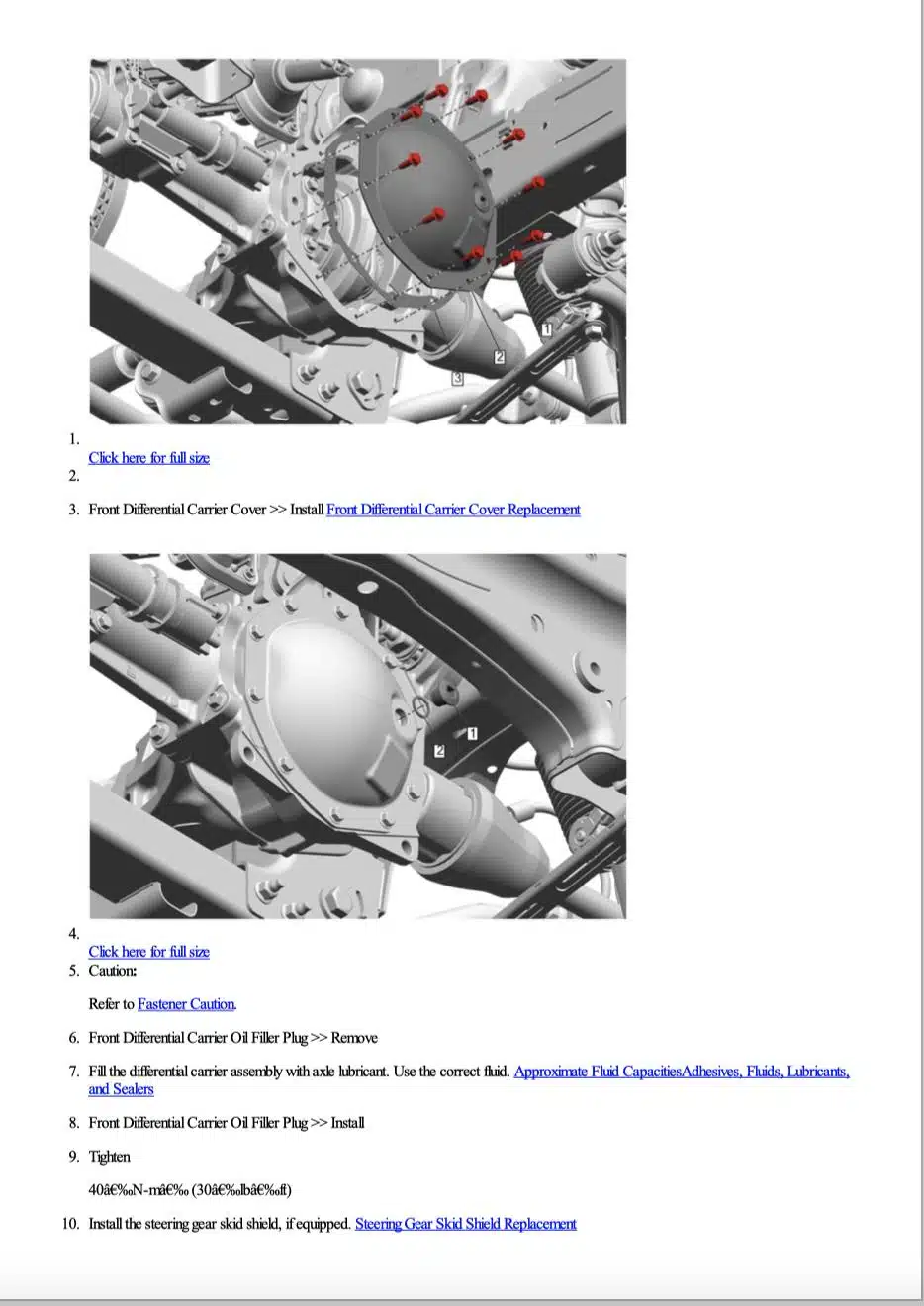 1
2
3

1. Click here for full size
2.
3. Front Differential Carrier Cover >> Install Front Differential Carrier Cover Replacement

1
2

4. Click here for full size
5. Caution:

Refer to Fastener Caution.

6. Front Differential Carrier Oil Filler Plug >> Remove
7. Fill the differential carrier assembly with axle lubricant. Use the correct fluid. Approximate Fluid CapacitiesAdhesives, Fluids, Lubricants, and Sealers
8. Front Differential Carrier Oil Filler Plug >> Install
9. Tighten

40â€‰N-mâ€‰ (30â€‰lbâ€‰ft)

10. Install the steering gear skid shield, if equipped. Steering Gear Skid Shield Replacement