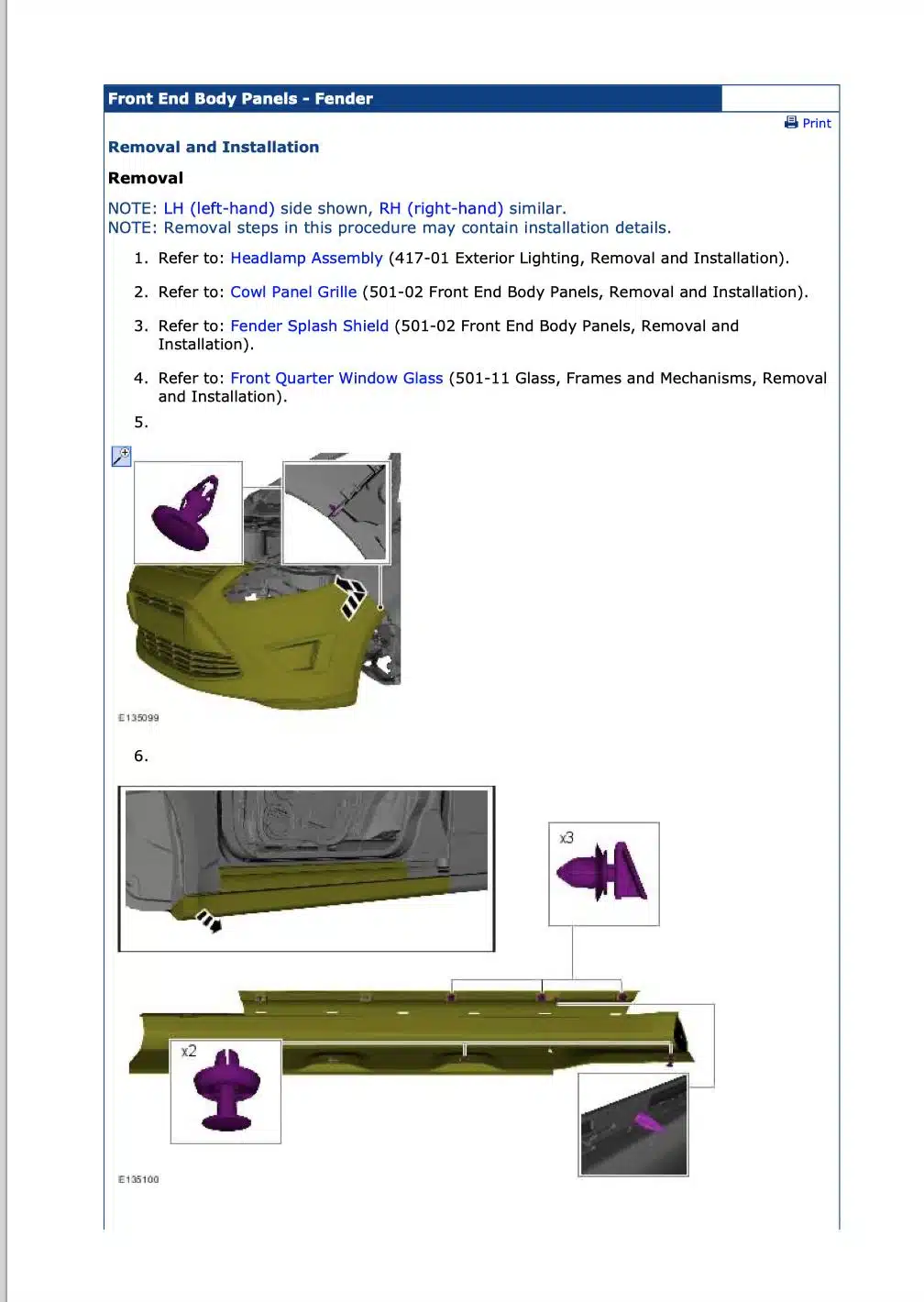 Front End Body Panels - Fender

Print

Removal and Installation

Removal

NOTE: LH (left-hand) side shown, RH (right-hand) similar.
NOTE: Removal steps in this procedure may contain installation details.

1. Refer to: Headlamp Assembly (417-01 Exterior Lighting, Removal and Installation).

2. Refer to: Cowl Panel Grille (501-02 Front End Body Panels, Removal and Installation).

3. Refer to: Fender Splash Shield (501-02 Front End Body Panels, Removal and Installation).

4. Refer to: Front Quarter Window Glass (501-11 Glass, Frames and Mechanisms, Removal and Installation).

5.

E135099

6.

x3

x2

E135100