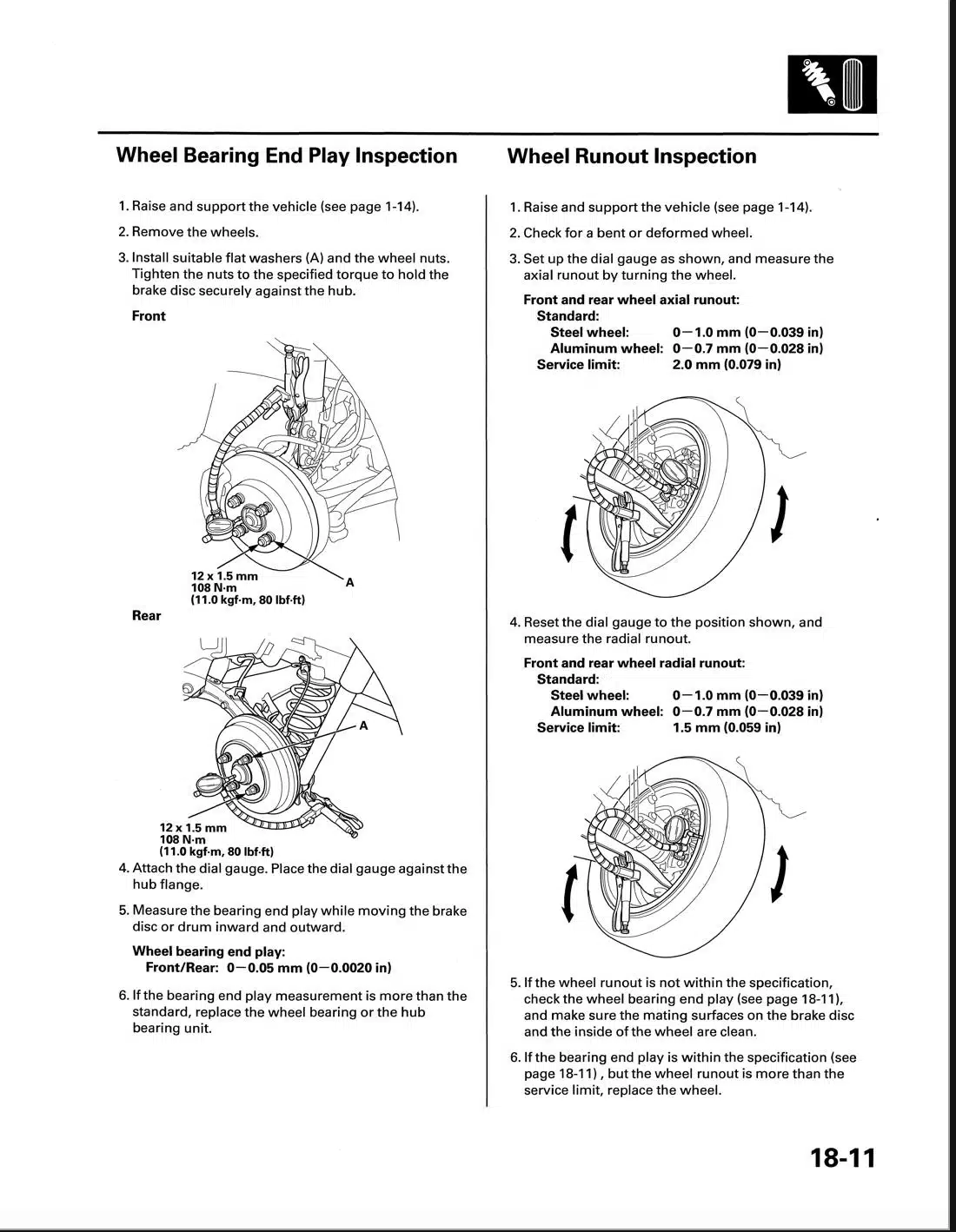 Wheel Bearing End Play Inspection

1. Raise and support the vehicle (see page 1-14).

2. Remove the wheels.

3. Install suitable flat washers (A) and the wheel nuts. Tighten the nuts to the specified torque to hold the brake disc securely against the hub.

Front

12 x 1.5 mm
108 N·m
(11.0 kgf·m, 80 lbf·ft)

A

Rear

A

12 x 1.5 mm
108 N·m
(11.0 kgf·m, 80 lbf·ft)

4. Attach the dial gauge. Place the dial gauge against the hub flange.

5. Measure the bearing end play while moving the brake disc or drum inward and outward.

Wheel bearing end play:
Front/Rear: 0—0.05 mm (0—0.0020 in)

6. If the bearing end play measurement is more than the standard, replace the wheel bearing or the hub bearing unit.

Wheel Runout Inspection

1. Raise and support the vehicle (see page 1-14).

2. Check for a bent or deformed wheel.

3. Set up the dial gauge as shown, and measure the axial runout by turning the wheel.

Front and rear wheel axial runout:
Standard:
Steel wheel: 0—1.0 mm (0—0.039 in)
Aluminum wheel: 0—0.7 mm (0—0.028 in)
Service limit: 2.0 mm (0.079 in)

4. Reset the dial gauge to the position shown, and measure the radial runout.

Front and rear wheel radial runout:
Standard:
Steel wheel: 0—1.0 mm (0—0.039 in)
Aluminum wheel: 0—0.7 mm (0—0.028 in)
Service limit: 1.5 mm (0.059 in)

5. If the wheel runout is not within the specification, check the wheel bearing end play (see page 18-11), and make sure the mating surfaces on the brake disc and the inside of the wheel are clean.

6. If the bearing end play is within the specification (see page 18-11) , but the wheel runout is more than the service limit, replace the wheel.

18-11