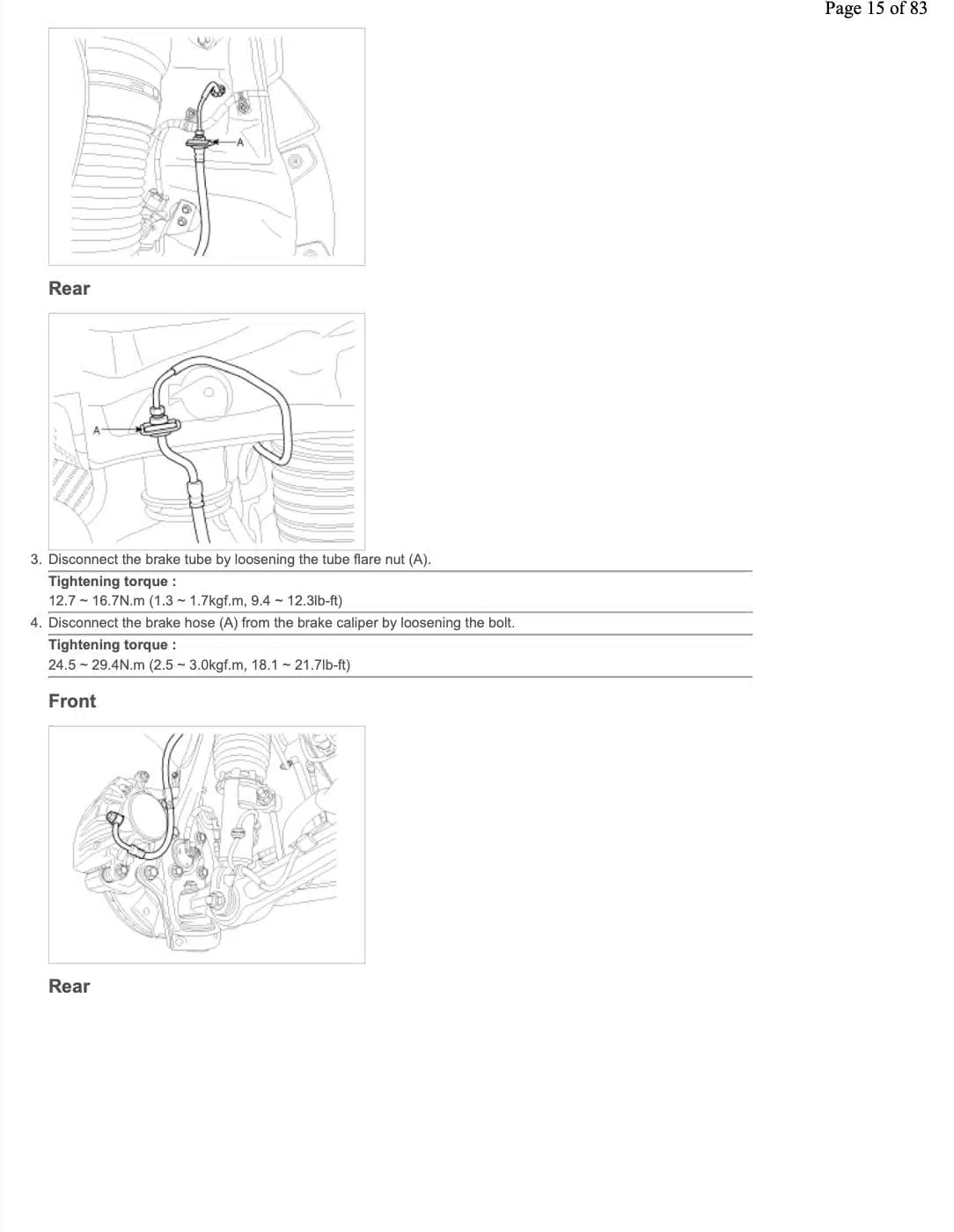 Page 15 of 83

A

Rear

A

3. Disconnect the brake tube by loosening the tube flare nut (A).

Tightening torque :
12.7 ~ 16.7N.m (1.3 ~ 1.7kgf.m, 9.4 ~ 12.3lb-ft)

4. Disconnect the brake hose (A) from the brake caliper by loosening the bolt.

Tightening torque :
24.5 ~ 29.4N.m (2.5 ~ 3.0kgf.m, 18.1 ~ 21.7lb-ft)

Front

Rear