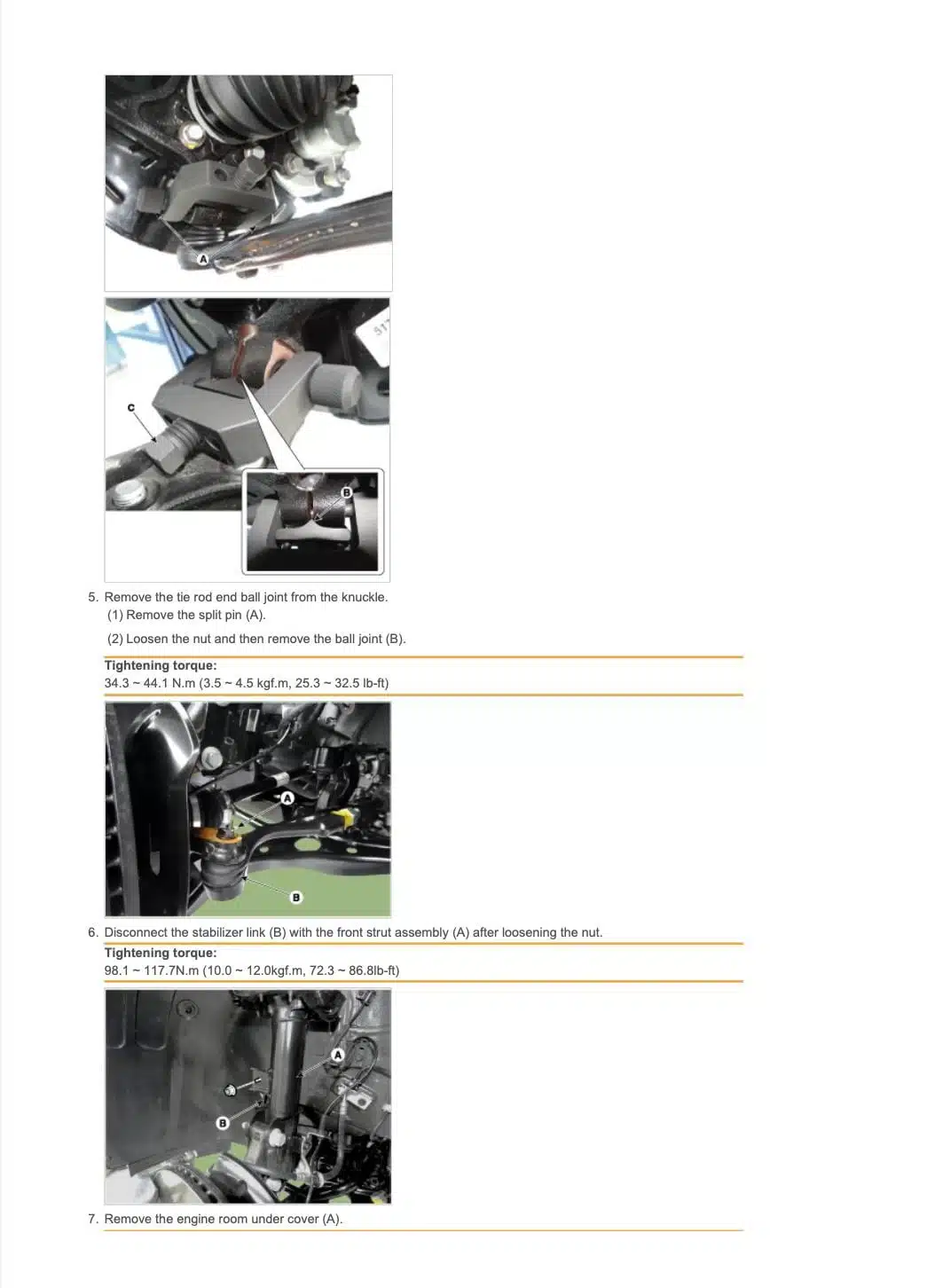 A

C

B

5. Remove the tie rod end ball joint from the knuckle.
(1) Remove the split pin (A).
(2) Loosen the nut and then remove the ball joint (B).

Tightening torque:
34.3 ~ 44.1 N.m (3.5 ~ 4.5 kgf.m, 25.3 ~ 32.5 lb-ft)

A

B

6. Disconnect the stabilizer link (B) with the front strut assembly (A) after loosening the nut.

Tightening torque:
98.1 ~ 117.7N.m (10.0 ~ 12.0kgf.m, 72.3 ~ 86.8lb-ft)

A

B

7. Remove the engine room under cover (A).