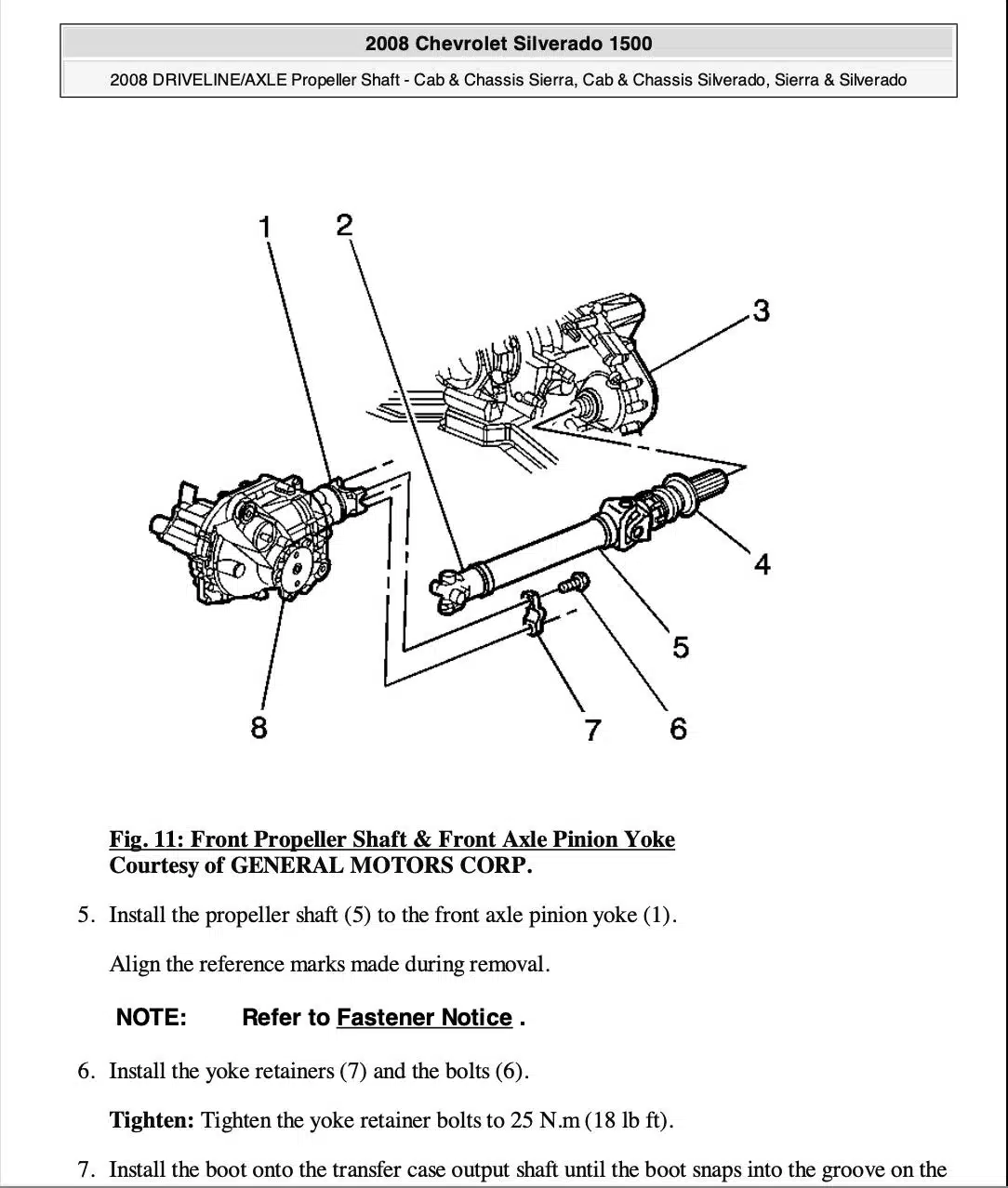 2008 Chevrolet Silverado 1500

2008 DRIVELINE/AXLE Propeller Shaft - Cab & Chassis Sierra, Cab & Chassis Silverado, Sierra & Silverado

1 2 3 4 5 6 7 8

Fig. 11: Front Propeller Shaft & Front Axle Pinion Yoke
Courtesy of GENERAL MOTORS CORP.

5. Install the propeller shaft (5) to the front axle pinion yoke (1).

Align the reference marks made during removal.

NOTE: Refer to Fastener Notice .

6. Install the yoke retainers (7) and the bolts (6).

Tighten: Tighten the yoke retainer bolts to 25 N.m (18 lb ft).

7. Install the boot onto the transfer case output shaft until the boot snaps into the groove on the