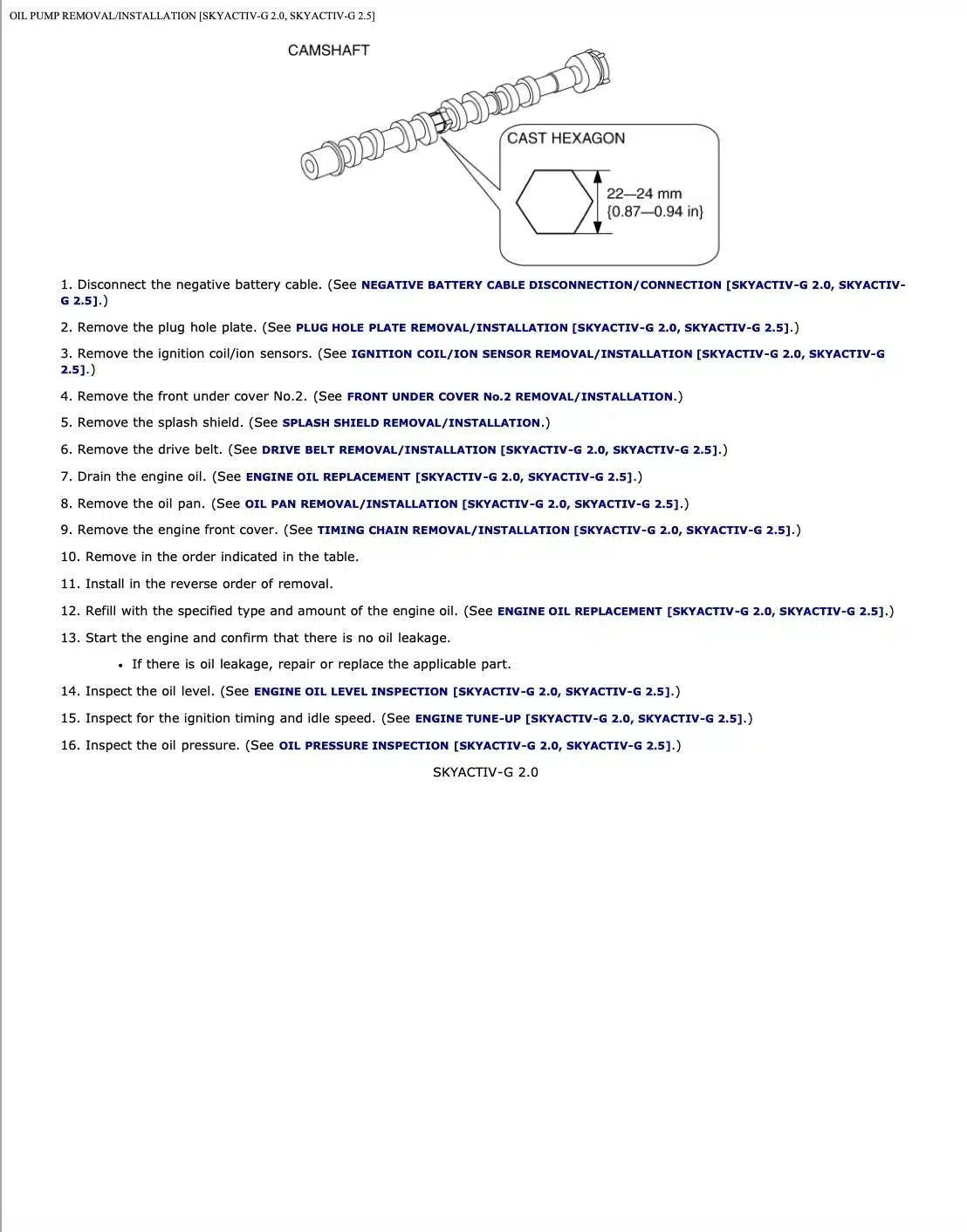 OIL PUMP REMOVAL/INSTALLATION [SKYACTIV-G 2.0, SKYACTIV-G 2.5]

CAMSHAFT

CAST HEXAGON

22—24 mm
{0.87—0.94 in}

1. Disconnect the negative battery cable. (See NEGATIVE BATTERY CABLE DISCONNECTION/CONNECTION [SKYACTIV-G 2.0, SKYACTIV-G 2.5].)

2. Remove the plug hole plate. (See PLUG HOLE PLATE REMOVAL/INSTALLATION [SKYACTIV-G 2.0, SKYACTIV-G 2.5].)

3. Remove the ignition coil/ion sensors. (See IGNITION COIL/ION SENSOR REMOVAL/INSTALLATION [SKYACTIV-G 2.0, SKYACTIV-G 2.5].)

4. Remove the front under cover No.2. (See FRONT UNDER COVER No.2 REMOVAL/INSTALLATION.)

5. Remove the splash shield. (See SPLASH SHIELD REMOVAL/INSTALLATION.)

6. Remove the drive belt. (See DRIVE BELT REMOVAL/INSTALLATION [SKYACTIV-G 2.0, SKYACTIV-G 2.5].)

7. Drain the engine oil. (See ENGINE OIL REPLACEMENT [SKYACTIV-G 2.0, SKYACTIV-G 2.5].)

8. Remove the oil pan. (See OIL PAN REMOVAL/INSTALLATION [SKYACTIV-G 2.0, SKYACTIV-G 2.5].)

9. Remove the engine front cover. (See TIMING CHAIN REMOVAL/INSTALLATION [SKYACTIV-G 2.0, SKYACTIV-G 2.5].)

10. Remove in the order indicated in the table.

11. Install in the reverse order of removal.

12. Refill with the specified type and amount of the engine oil. (See ENGINE OIL REPLACEMENT [SKYACTIV-G 2.0, SKYACTIV-G 2.5].)

13. Start the engine and confirm that there is no oil leakage.

• If there is oil leakage, repair or replace the applicable part.

14. Inspect the oil level. (See ENGINE OIL LEVEL INSPECTION [SKYACTIV-G 2.0, SKYACTIV-G 2.5].)

15. Inspect for the ignition timing and idle speed. (See ENGINE TUNE-UP [SKYACTIV-G 2.0, SKYACTIV-G 2.5].)

16. Inspect the oil pressure. (See OIL PRESSURE INSPECTION [SKYACTIV-G 2.0, SKYACTIV-G 2.5].)

SKYACTIV-G 2.0