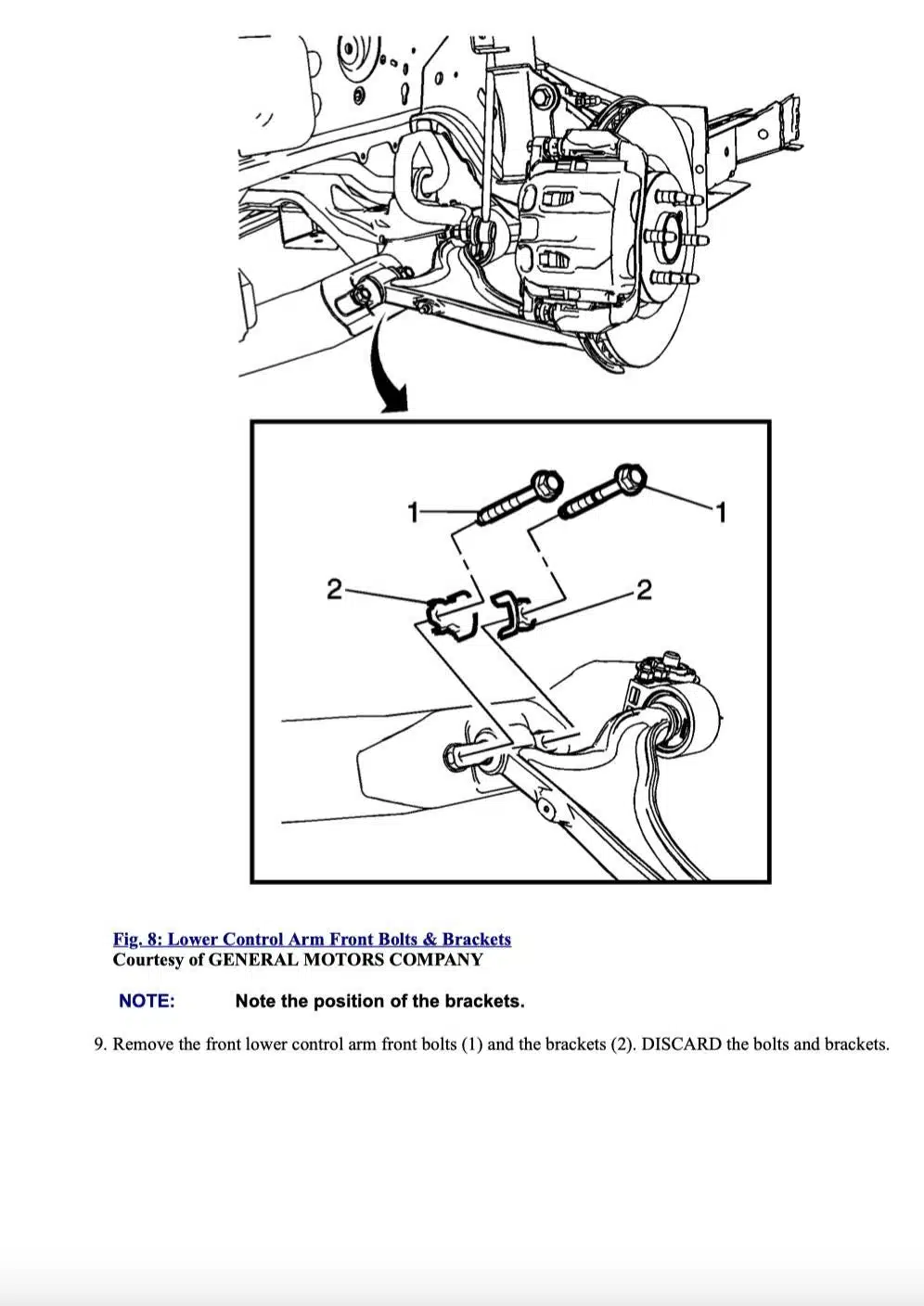 1
1
2
2

Fig. 8: Lower Control Arm Front Bolts & Brackets
Courtesy of GENERAL MOTORS COMPANY

NOTE: Note the position of the brackets.

9. Remove the front lower control arm front bolts (1) and the brackets (2). DISCARD the bolts and brackets.