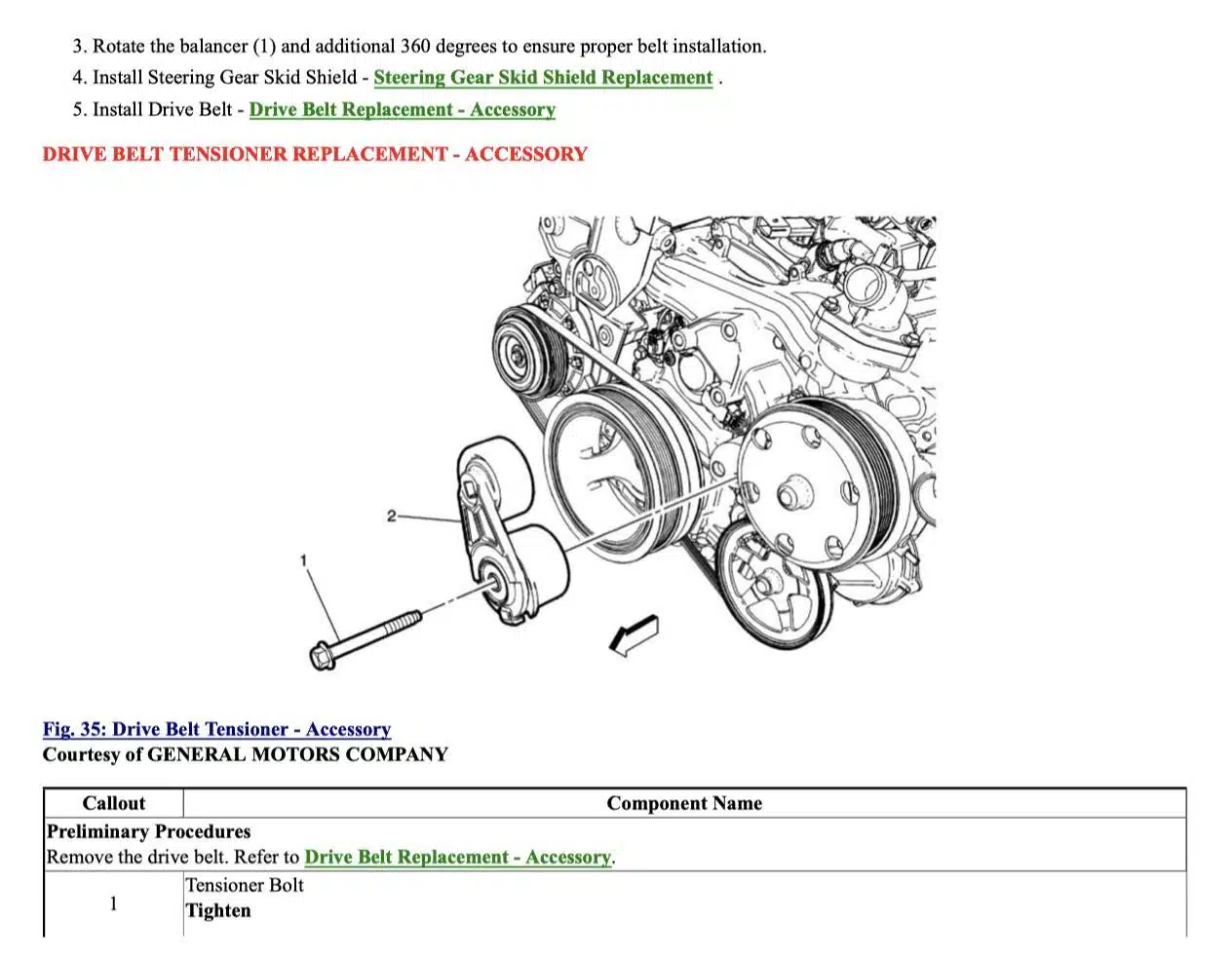 3. Rotate the balancer (1) and additional 360 degrees to ensure proper belt installation.
4. Install Steering Gear Skid Shield - Steering Gear Skid Shield Replacement .
5. Install Drive Belt - Drive Belt Replacement - Accessory

DRIVE BELT TENSIONER REPLACEMENT - ACCESSORY

2
1

Fig. 35: Drive Belt Tensioner - Accessory
Courtesy of GENERAL MOTORS COMPANY

| Callout | Component Name |
|---|---|
| Preliminary Procedures<br>Remove the drive belt. Refer to Drive Belt Replacement - Accessory. | |
| 1 | Tensioner Bolt<br>Tighten |