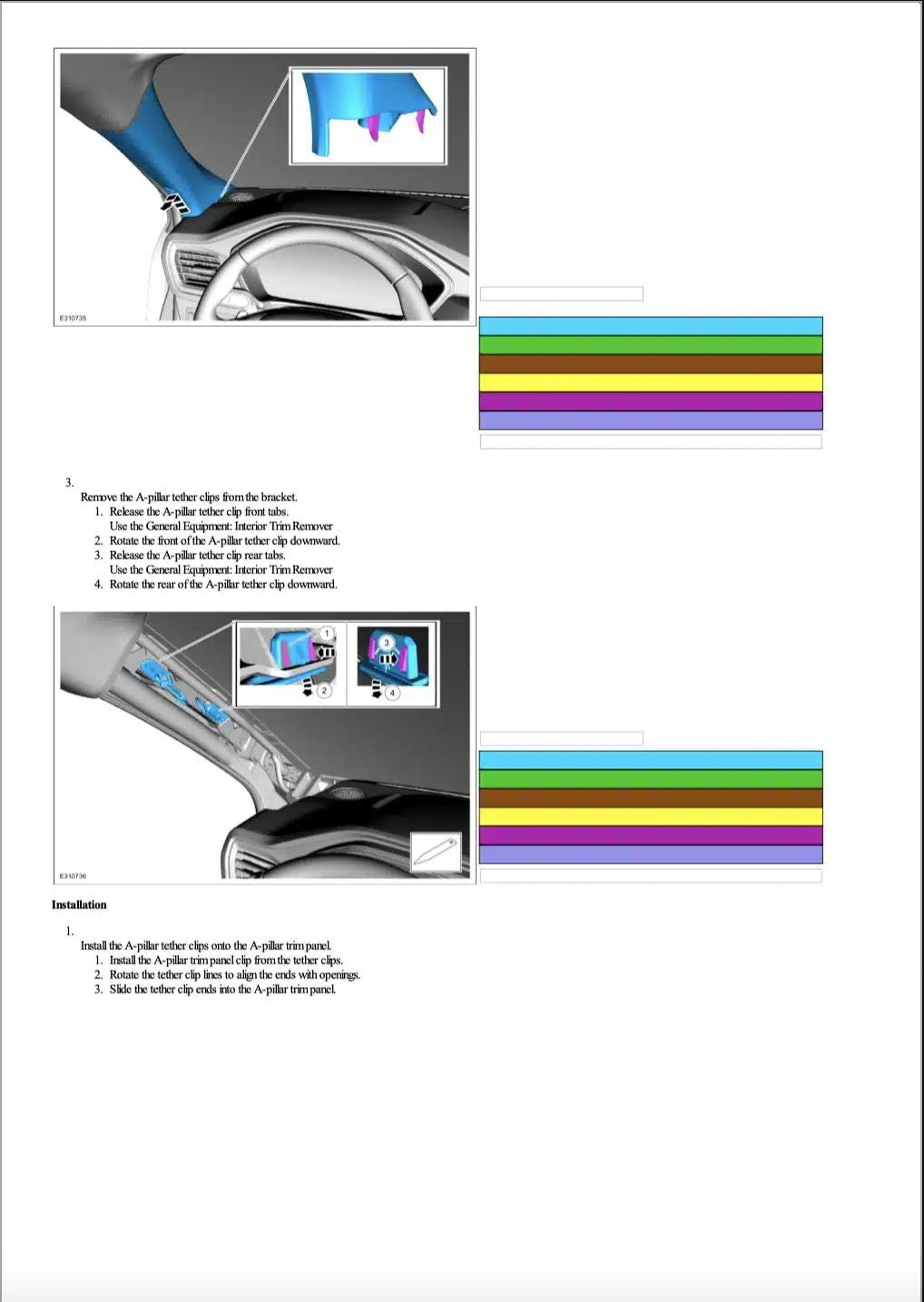 E310735

3.

Remove the A-pillar tether clips from the bracket.

1. Release the A-pillar tether clip front tabs.
Use the General Equipment: Interior Trim Remover
2. Rotate the front of the A-pillar tether clip downward.
3. Release the A-pillar tether clip rear tabs.
Use the General Equipment: Interior Trim Remover
4. Rotate the rear of the A-pillar tether clip downward.

1 2 3 4

E310736

Installation

1.

Install the A-pillar tether clips onto the A-pillar trim panel.

1. Install the A-pillar trim panel clip from the tether clips.
2. Rotate the tether clip lines to align the ends with openings.
3. Slide the tether clip ends into the A-pillar trim panel.