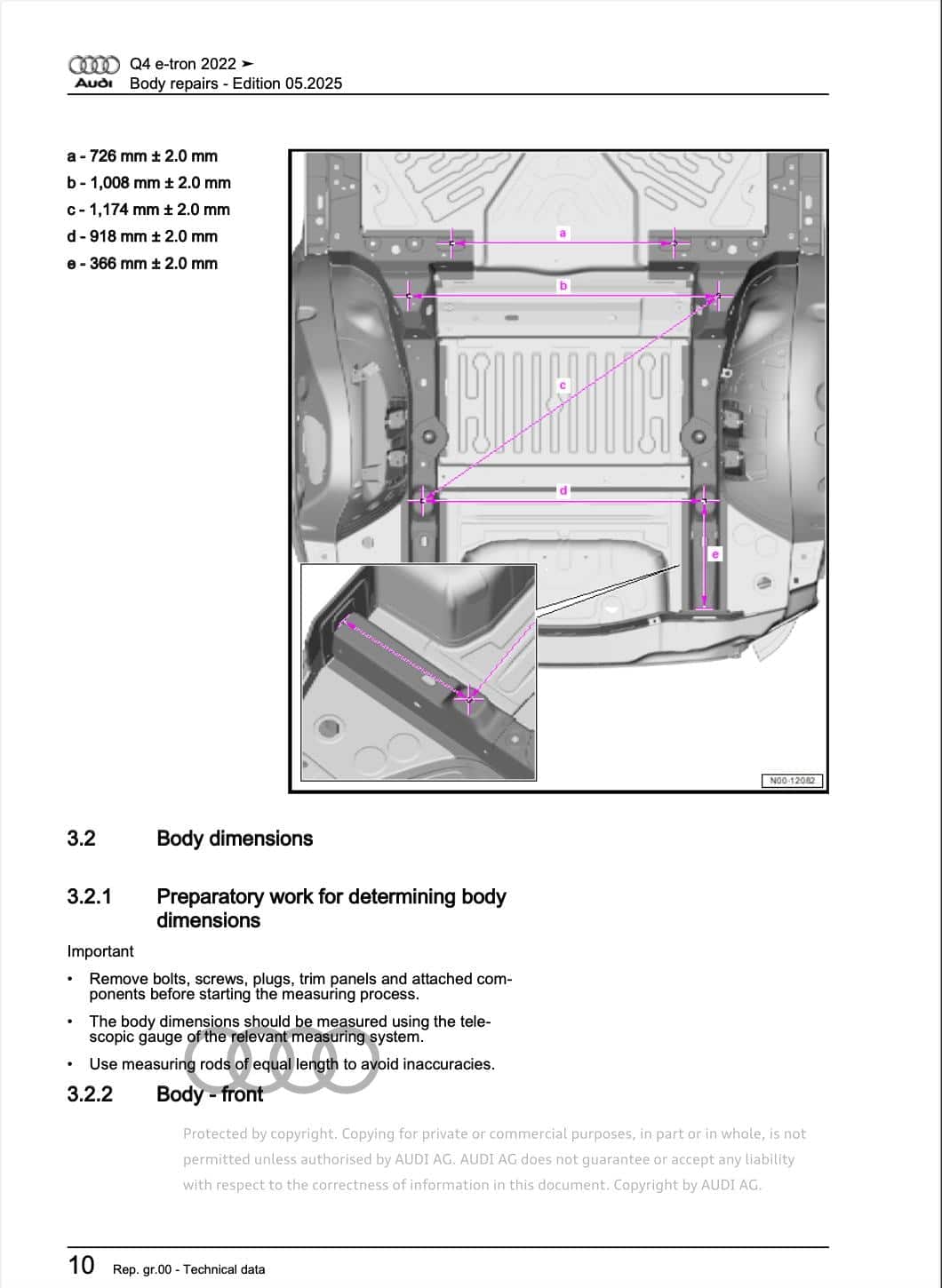 Audi Q4 e-tron 2022 ➤
Body repairs - Edition 05.2025

a - 726 mm ± 2.0 mm
b - 1,008 mm ± 2.0 mm
c - 1,174 mm ± 2.0 mm
d - 918 mm ± 2.0 mm
e - 366 mm ± 2.0 mm

a
b
c
d
e

N00-12082

3.2 Body dimensions

3.2.1 Preparatory work for determining body dimensions

Important

• Remove bolts, screws, plugs, trim panels and attached components before starting the measuring process.

• The body dimensions should be measured using the telescopic gauge of the relevant measuring system.

• Use measuring rods of equal length to avoid inaccuracies.

3.2.2 Body - front

Protected by copyright. Copying for private or commercial purposes, in part or in whole, is not permitted unless authorised by AUDI AG. AUDI AG does not guarantee or accept any liability with respect to the correctness of information in this document. Copyright by AUDI AG.

10 Rep. gr.00 - Technical data